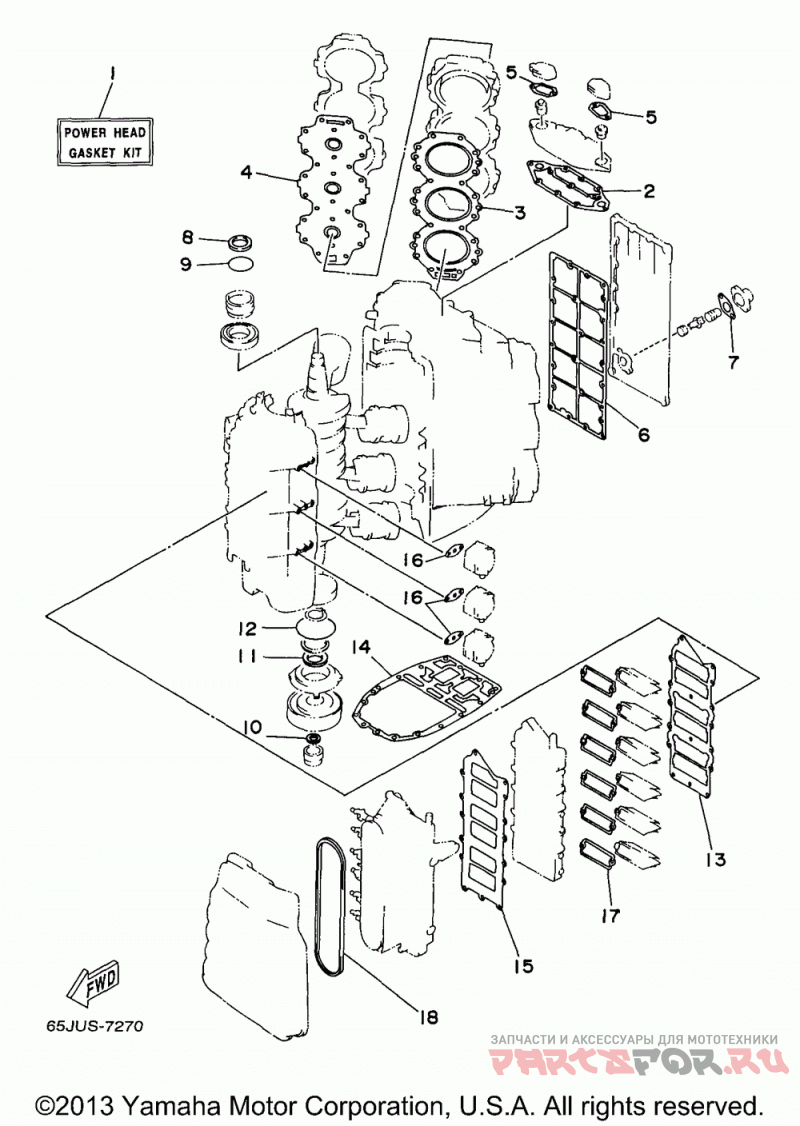 1
POWER HEAD
GASKET KIT

5
5
4
2
3
8
9
7
6
16
16
12
11
14
10
13
17
15
18
FWD
65JUS-7270

ЗАПЧАСТИ И АКСЕССУАРЫ ДЛЯ МОТОТЕХНИКИ
PARTSFOR.RU

©2013 Yamaha Motor Corporation, U.S.A. All rights reserved.