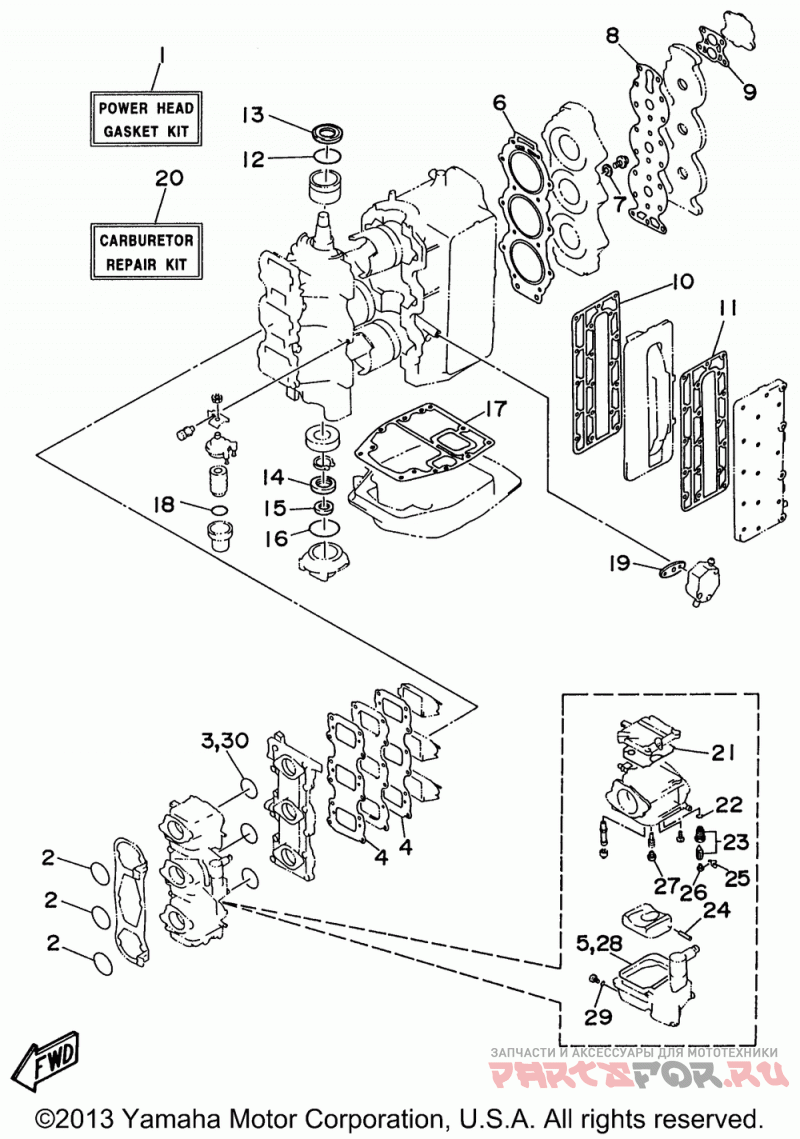 1
POWER HEAD GASKET KIT

20
CARBURETOR REPAIR KIT

13
12
6
8
9
7
10
11
17
14
15
16
18
19

3,30
4
4
2
2
2
21
22
23
27
26
25
24
5,28
29

FWD

ЗАПЧАСТИ И АКСЕССУАРЫ ДЛЯ МОТОТЕХНИКИ
PARTSFOR.RU

©2013 Yamaha Motor Corporation, U.S.A. All rights reserved.