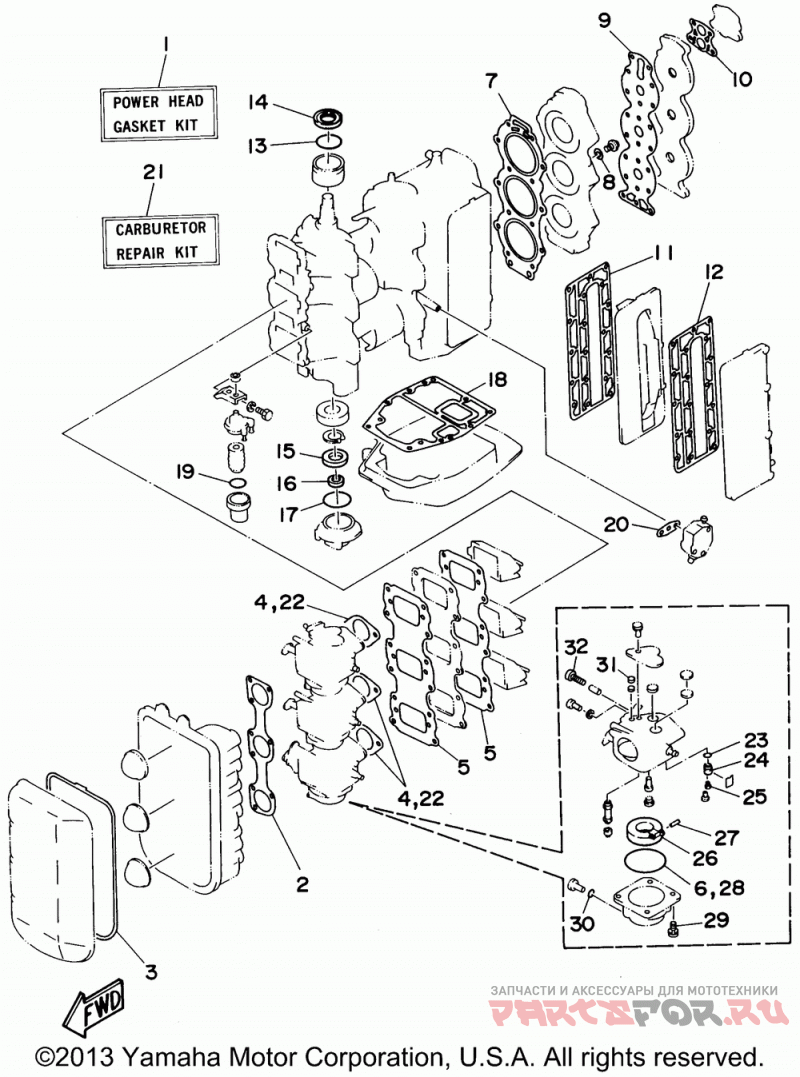 1
POWER HEAD GASKET KIT
21
CARBURETOR REPAIR KIT
14
13
7
9
10
8
11
12
18
15
16
17
19
20
4,22
5
5
4,22
2
3
32
31
23
24
25
27
26
6,28
30
29
FWD
ЗАПЧАСТИ И АКСЕССУАРЫ ДЛЯ МОТОТЕХНИКИ
PARTSFOR.RU
©2013 Yamaha Motor Corporation, U.S.A. All rights reserved.