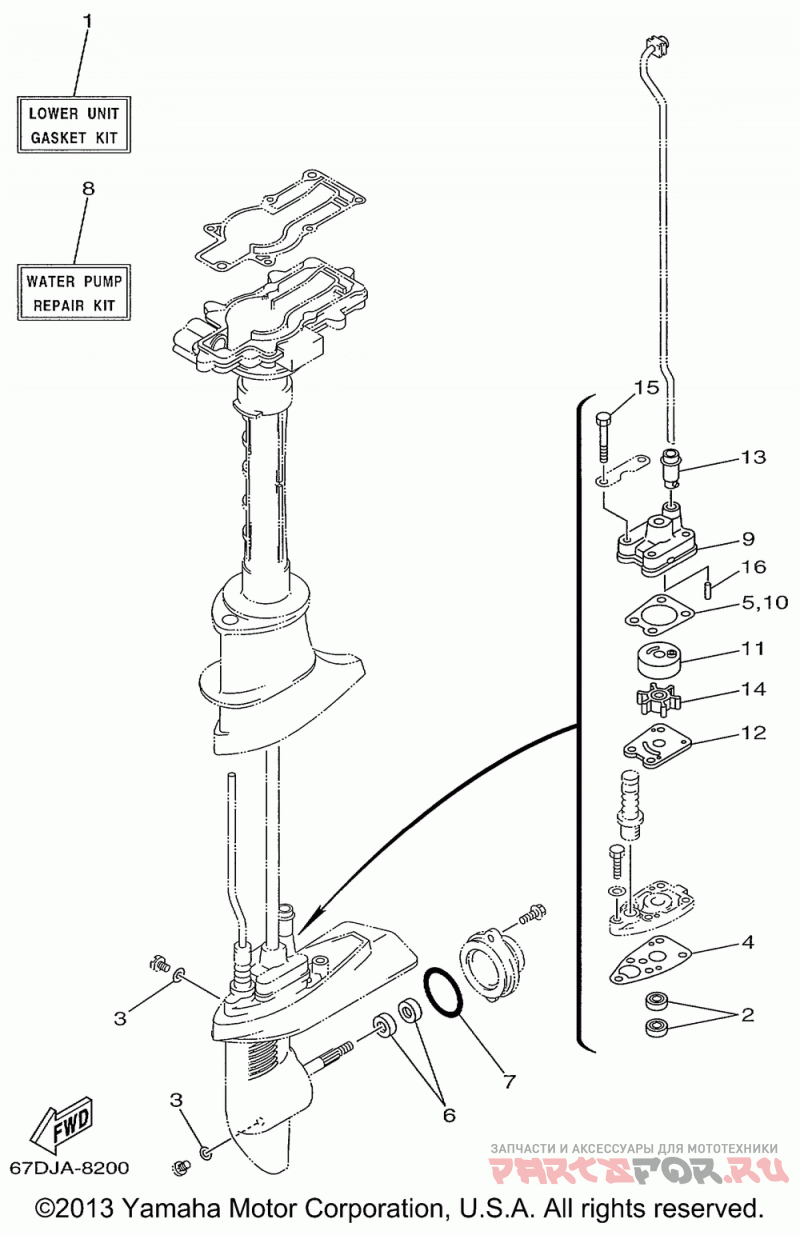 1

LOWER UNIT GASKET KIT

8

WATER PUMP REPAIR KIT

15

13

9

16

5,10

11

14

12

4

2

3

7

6

3

FWD

67DJA-8200

ЗАПЧАСТИ И АКСЕССУАРЫ ДЛЯ МОТОТЕХНИКИ

PARTSFOR.RU

©2013 Yamaha Motor Corporation, U.S.A. All rights reserved.