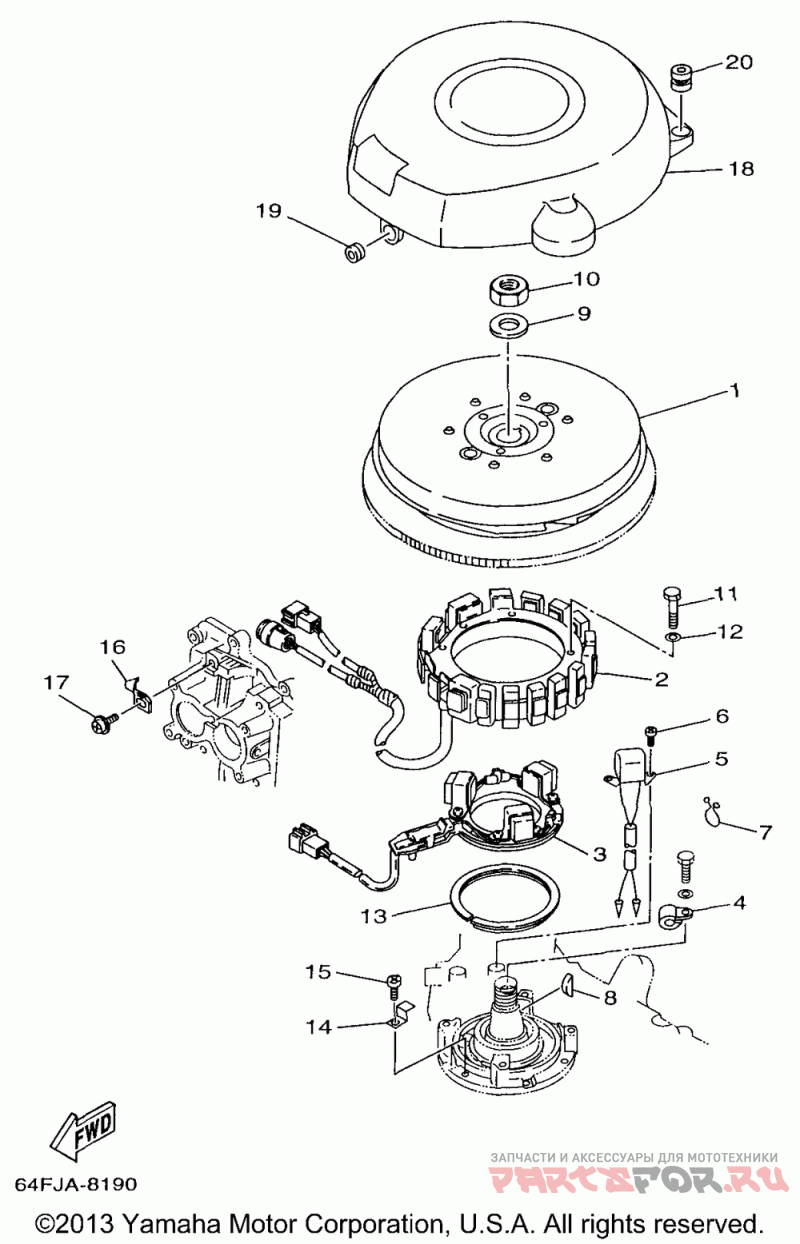 20
18
19
10
9
1
11
12
16
17
2
6
5
7
3
13
4
15
8
14
FWD
64FJA-8190
ЗАПЧАСТИ И АКСЕССУАРЫ ДЛЯ МОТОТЕХНИКИ
PARTSFOR.RU
©2013 Yamaha Motor Corporation, U.S.A. All rights reserved.