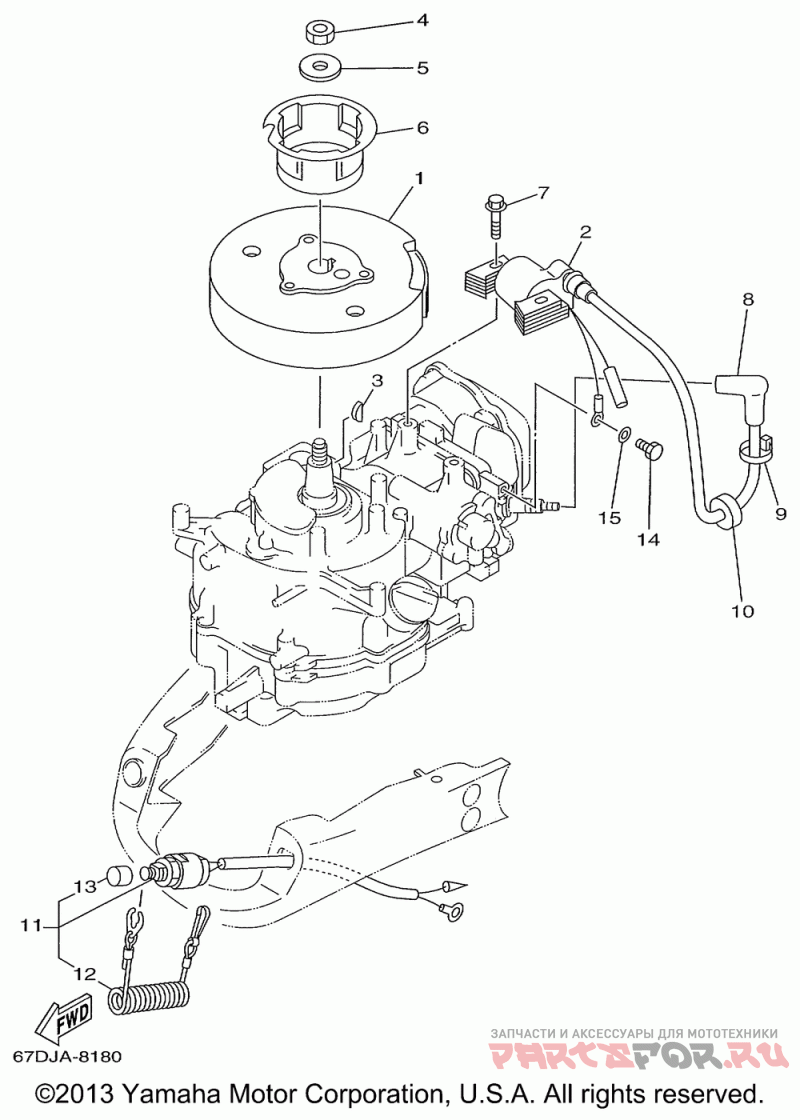 4
5
6
1
7
2
8
3
15
14
9
10
13
11
12
FWD
67DJA-8180
ЗАПЧАСТИ И АКСЕССУАРЫ ДЛЯ МОТОТЕХНИКИ
PARTSFOR.RU
©2013 Yamaha Motor Corporation, U.S.A. All rights reserved.