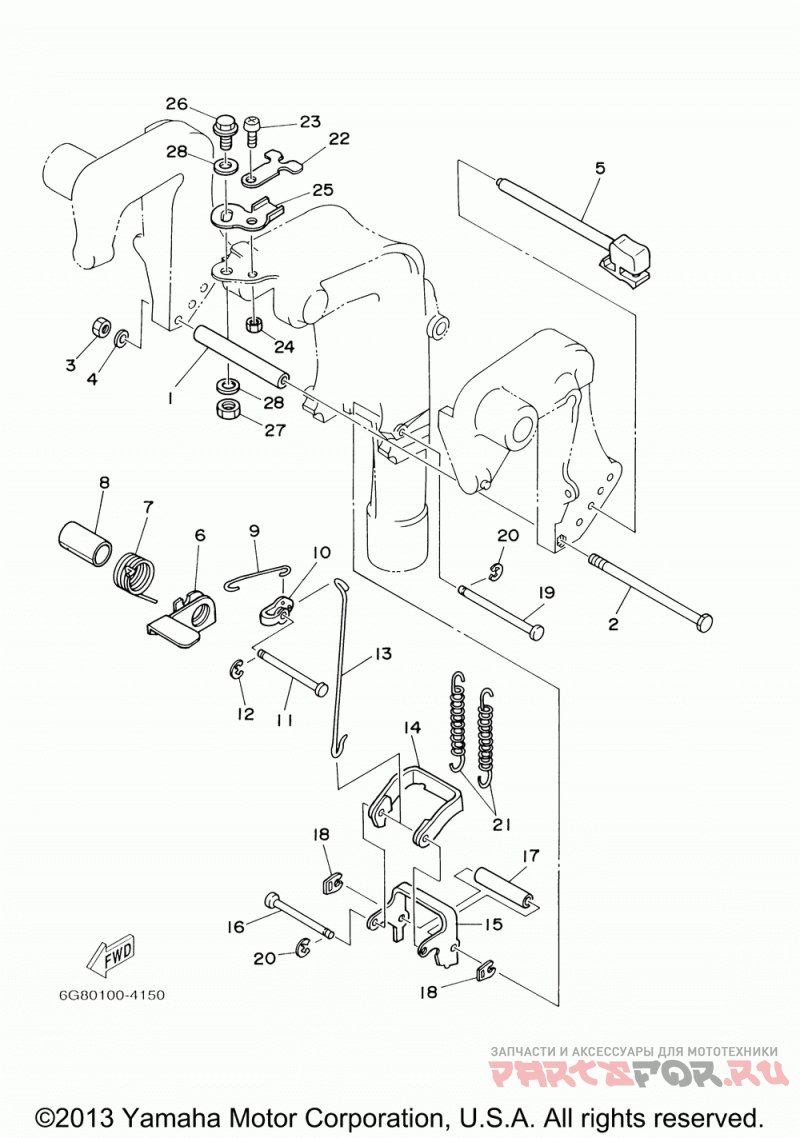 26
23
22
28
25
5
3
4
24
1
28
27
8
7
6
9
10
20
19
2
13
12
11
14
21
18
17
16
15
20
18
FWD
6G80100-4150
ЗАПЧАСТИ И АКСЕССУАРЫ ДЛЯ МОТОТЕХНИКИ
PARTSFOR.RU
©2013 Yamaha Motor Corporation, U.S.A. All rights reserved.