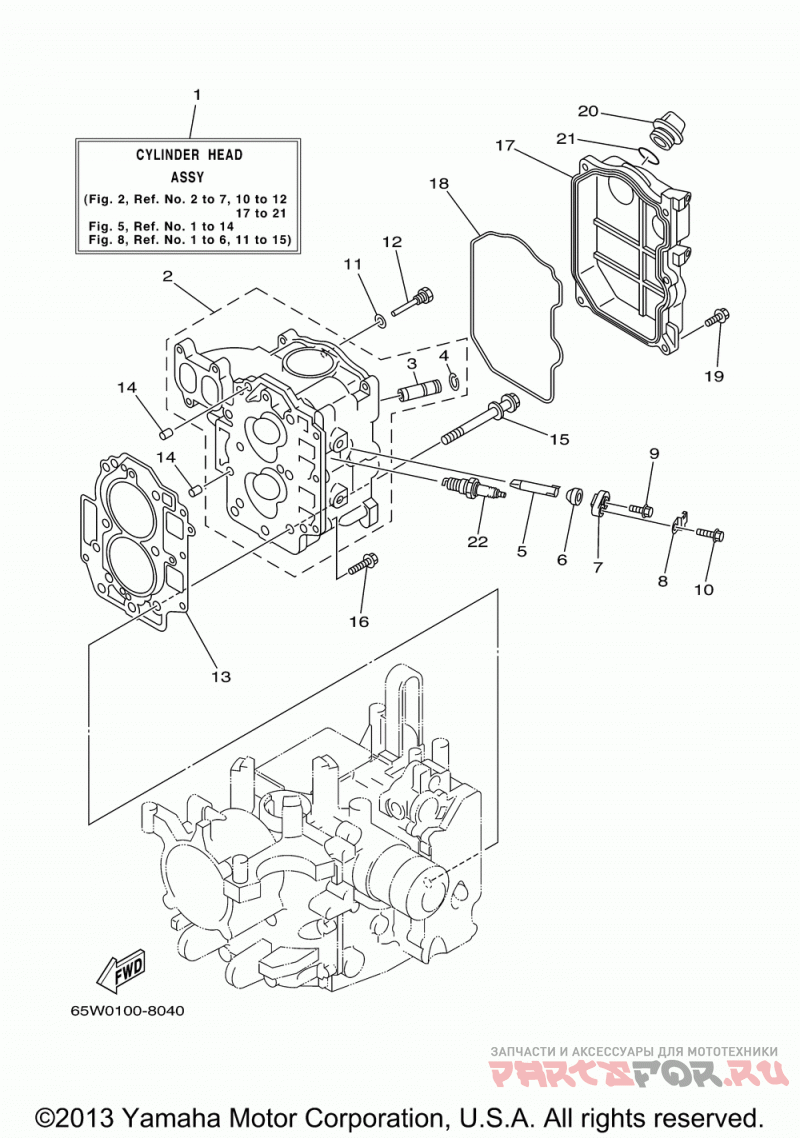 1

CYLINDER HEAD
ASSY
(Fig. 2, Ref. No. 2 to 7, 10 to 12
17 to 21
Fig. 5, Ref. No. 1 to 14
Fig. 8, Ref. No. 1 to 6, 11 to 15)

20
21
17
18
12
11
2
3
4
19
14
15
9
14
22
5
6
7
8
10
16
13

FWD

65W0100-8040

ЗАПЧАСТИ И АКСЕССУАРЫ ДЛЯ МОТОТЕХНИКИ
PARTSFOR.RU

©2013 Yamaha Motor Corporation, U.S.A. All rights reserved.