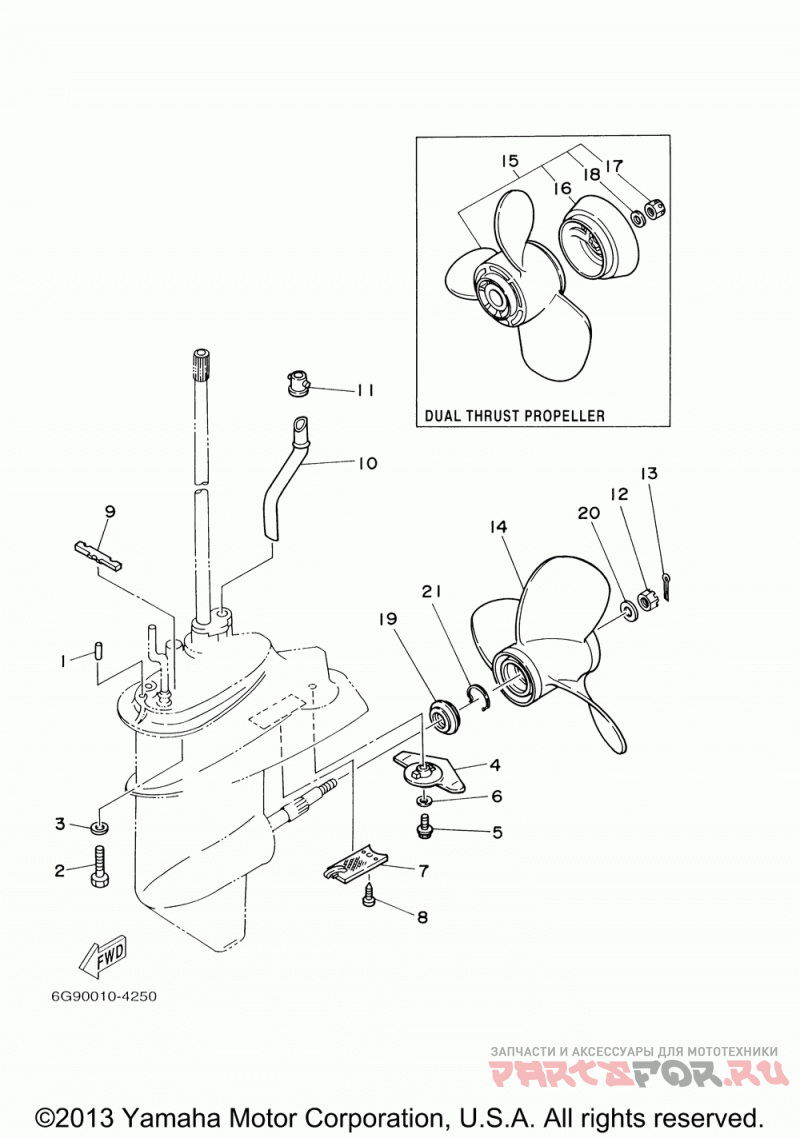 15
17
18
16
DUAL THRUST PROPELLER
11
10
9
13
12
20
14
21
19
1
4
6
5
3
2
7
8
FWD
6G90010-4250
ЗАПЧАСТИ И АКСЕССУАРЫ ДЛЯ МОТОТЕХНИКИ
PARTSFOR.RU
©2013 Yamaha Motor Corporation, U.S.A. All rights reserved.