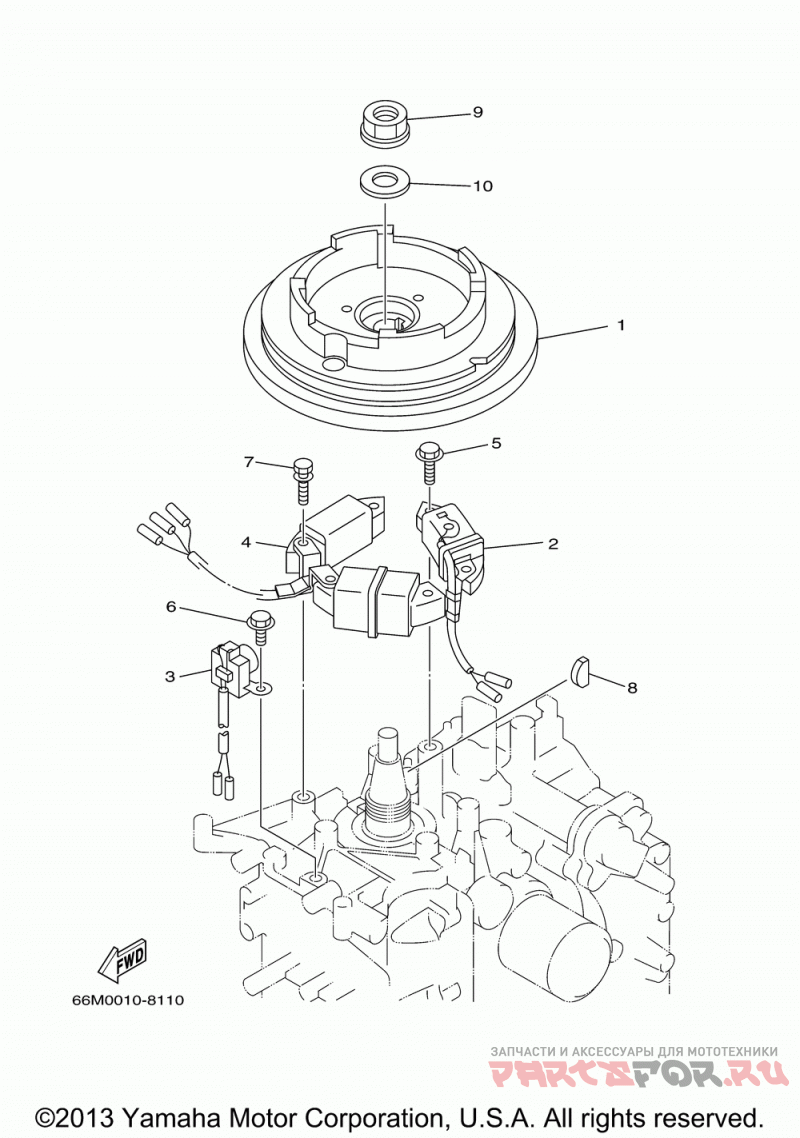 9
10
1
7
5
4
2
6
3
8
FWD
66M0010-8110
ЗАПЧАСТИ И АКСЕССУАРЫ ДЛЯ МОТОТЕХНИКИ
PARTSFOR.RU
©2013 Yamaha Motor Corporation, U.S.A. All rights reserved.