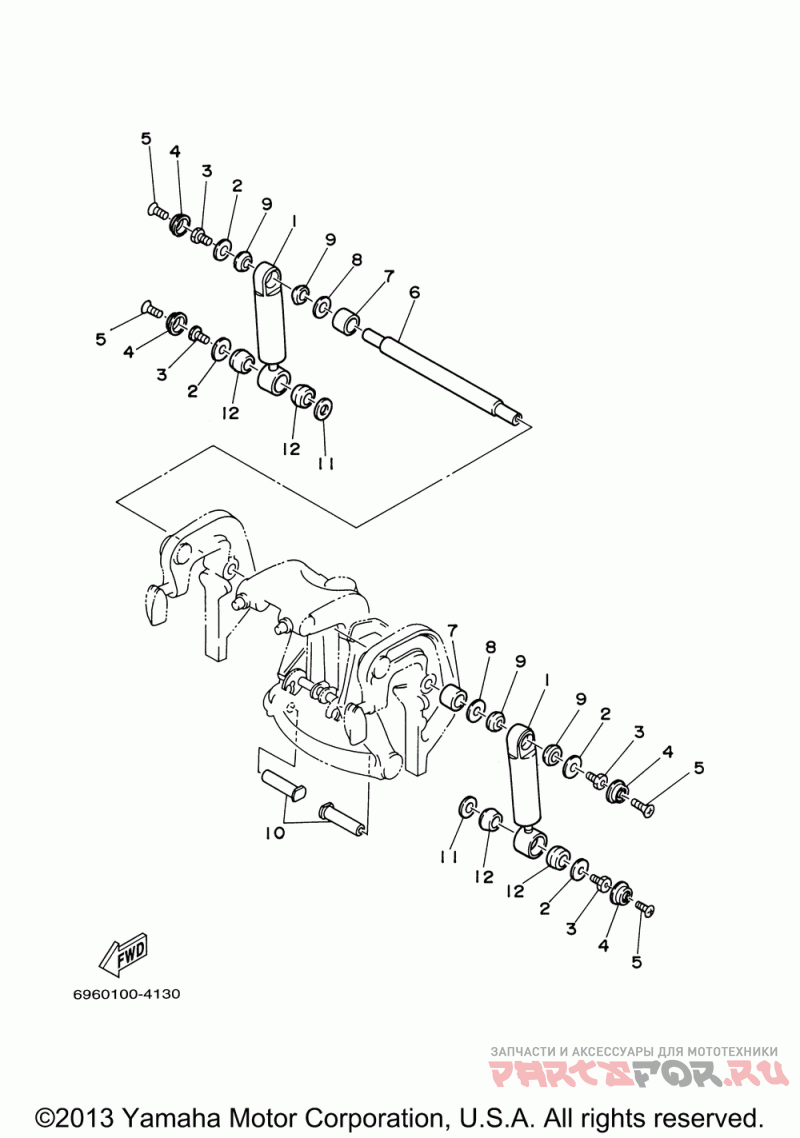 5
4
3
2
9
1
9
8
7
6
5
4
3
2
12
12
11
7
8
9
1
9
2
3
4
5
10
11
12
12
2
3
4
5
FWD
6960100-4130
ЗАПЧАСТИ И АКСЕССУАРЫ ДЛЯ МОТОТЕХНИКИ
PARTSFOR.RU
©2013 Yamaha Motor Corporation, U.S.A. All rights reserved.