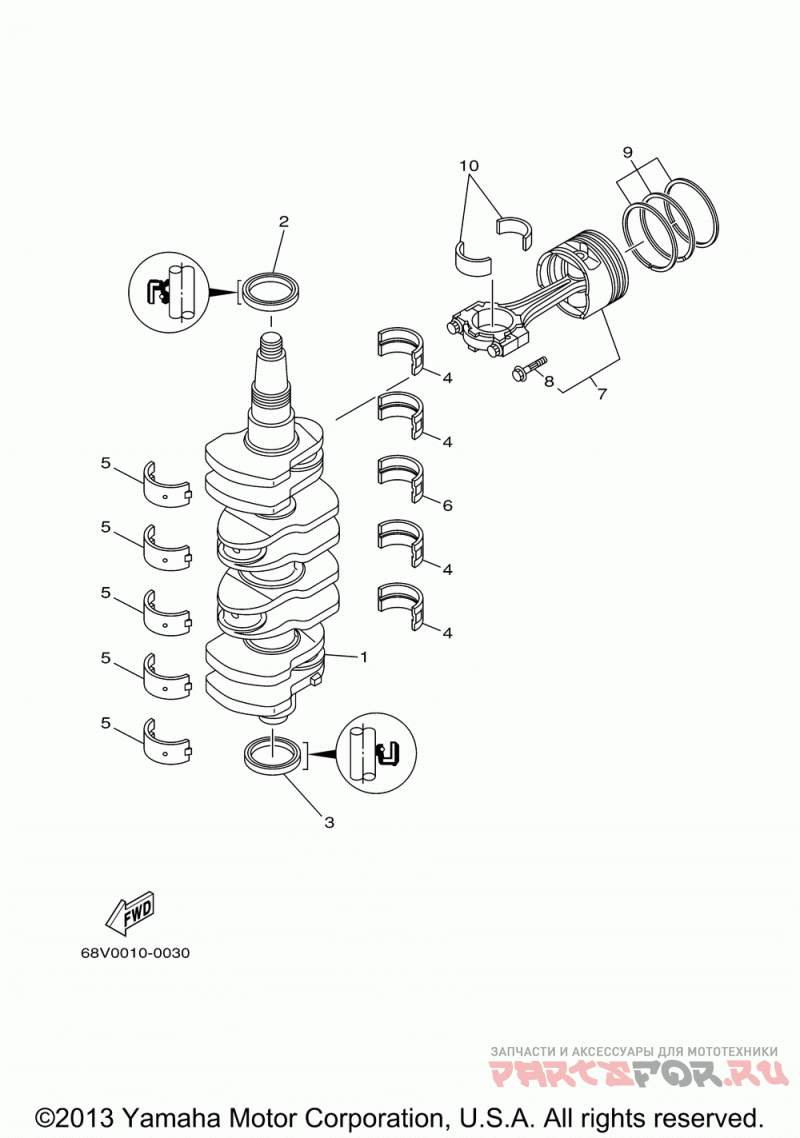 10
9
2
4
8
7
4
5
6
5
4
5
4
5
1
5
3
FWD
68V0010-0030
ЗАПЧАСТИ И АКСЕССУАРЫ ДЛЯ МОТОТЕХНИКИ
PARTSFOR.RU
©2013 Yamaha Motor Corporation, U.S.A. All rights reserved.