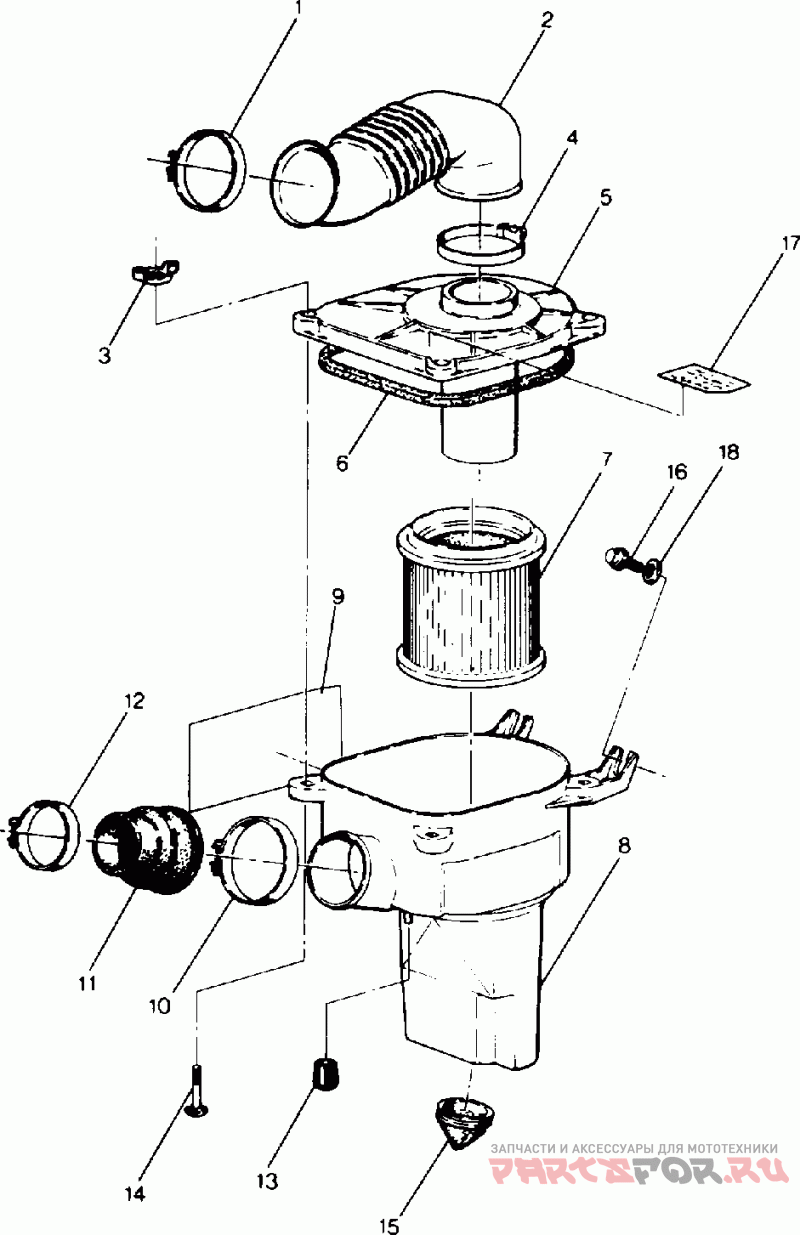 1
2
4
5
17
3
6
7
16
18
9
12
8
11
10
14
13
15
ЗАПЧАСТИ И АКСЕССУАРЫ ДЛЯ МОТОТЕХНИКИ
PARTSFOR.RU