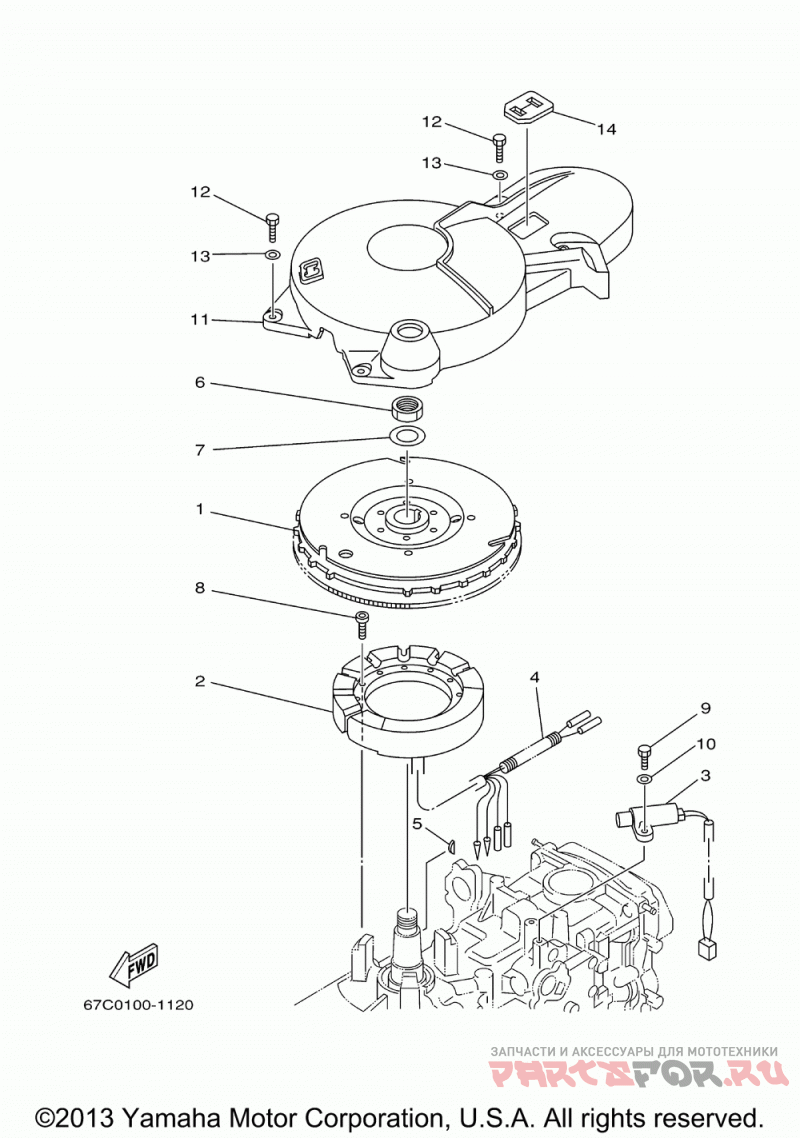 12
14
13
12
13
11
6
7
1
8
2
4
9
10
3
5
FWD
67C0100-1120
ЗАПЧАСТИ И АКСЕССУАРЫ ДЛЯ МОТОТЕХНИКИ
PARTSFOR.RU
©2013 Yamaha Motor Corporation, U.S.A. All rights reserved.