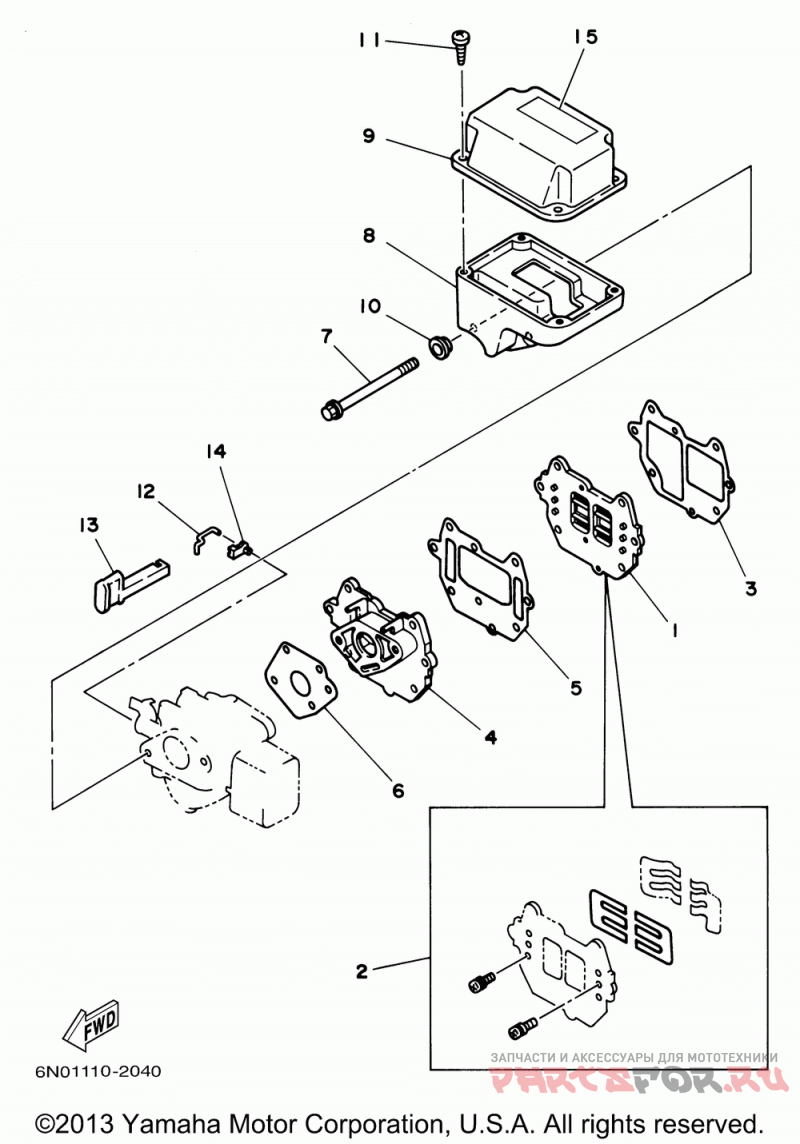 11
15
9
8
10
7
14
12
13
3
1
5
4
6
2
FWD
6N01110-2040
ЗАПЧАСТИ И АКСЕССУАРЫ ДЛЯ МОТОТЕХНИКИ
PARTSFOR.RU
©2013 Yamaha Motor Corporation, U.S.A. All rights reserved.