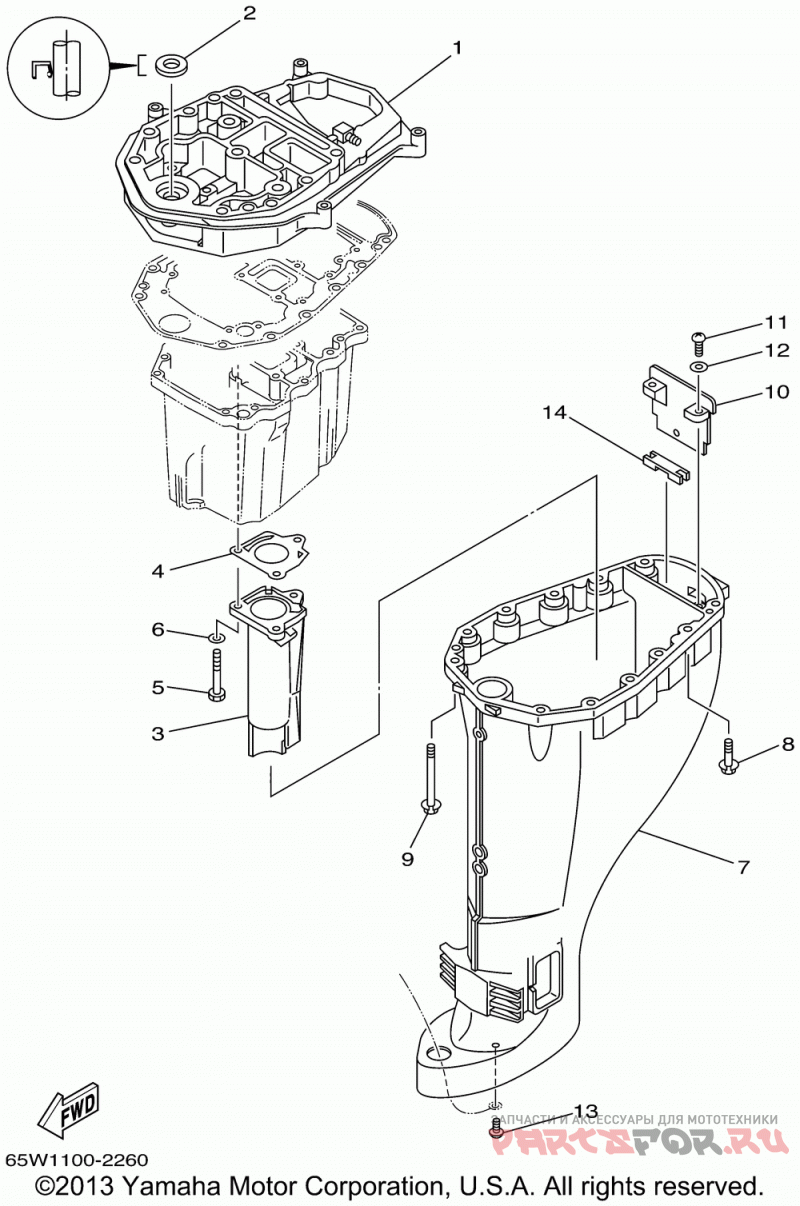 2
1
11
12
10
14
4
6
5
3
8
9
7
FWD
13
ЗАПЧАСТИ И АКСЕССУАРЫ ДЛЯ МОТОТЕХНИКИ
PARTSFOR.RU
65W1100-2260
©2013 Yamaha Motor Corporation, U.S.A. All rights reserved.