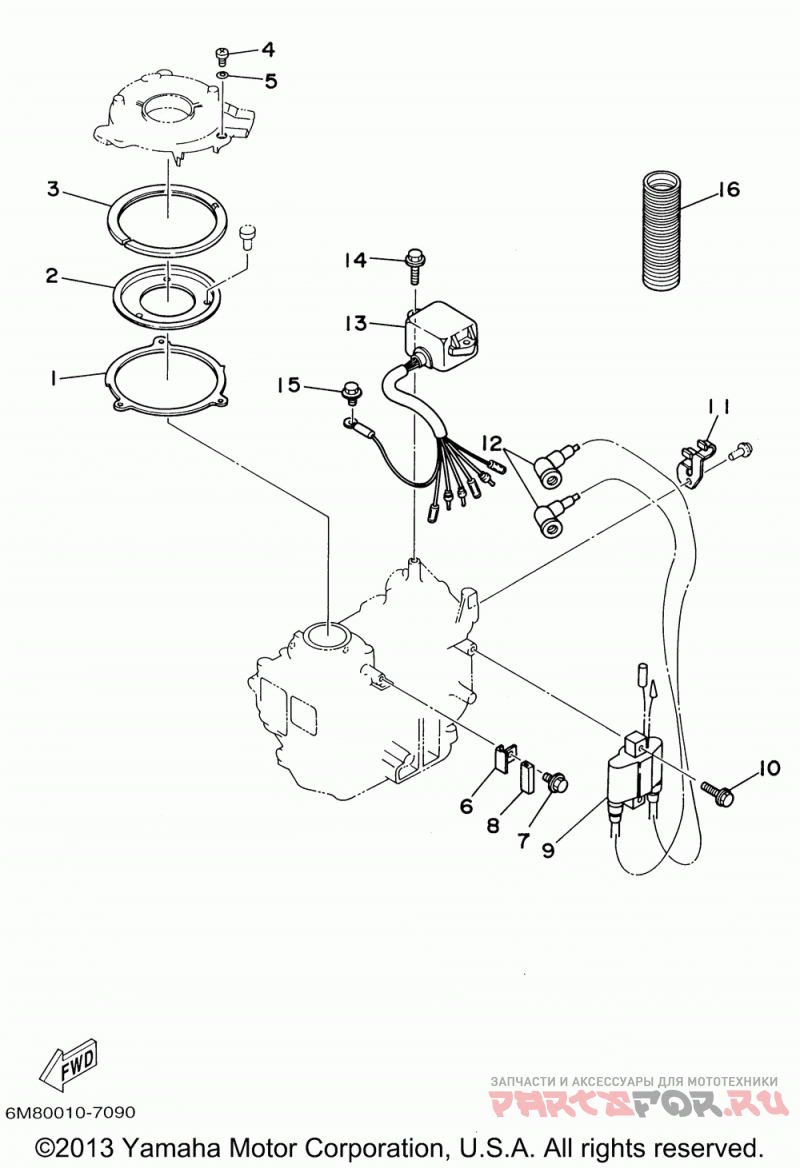 4
5
3
16
2
14
13
1
15
11
12
10
6
8
7
9
FWD
6M80010-7090
ЗАПЧАСТИ И АКСЕССУАРЫ ДЛЯ МОТОТЕХНИКИ
PARTSFOR.RU
©2013 Yamaha Motor Corporation, U.S.A. All rights reserved.