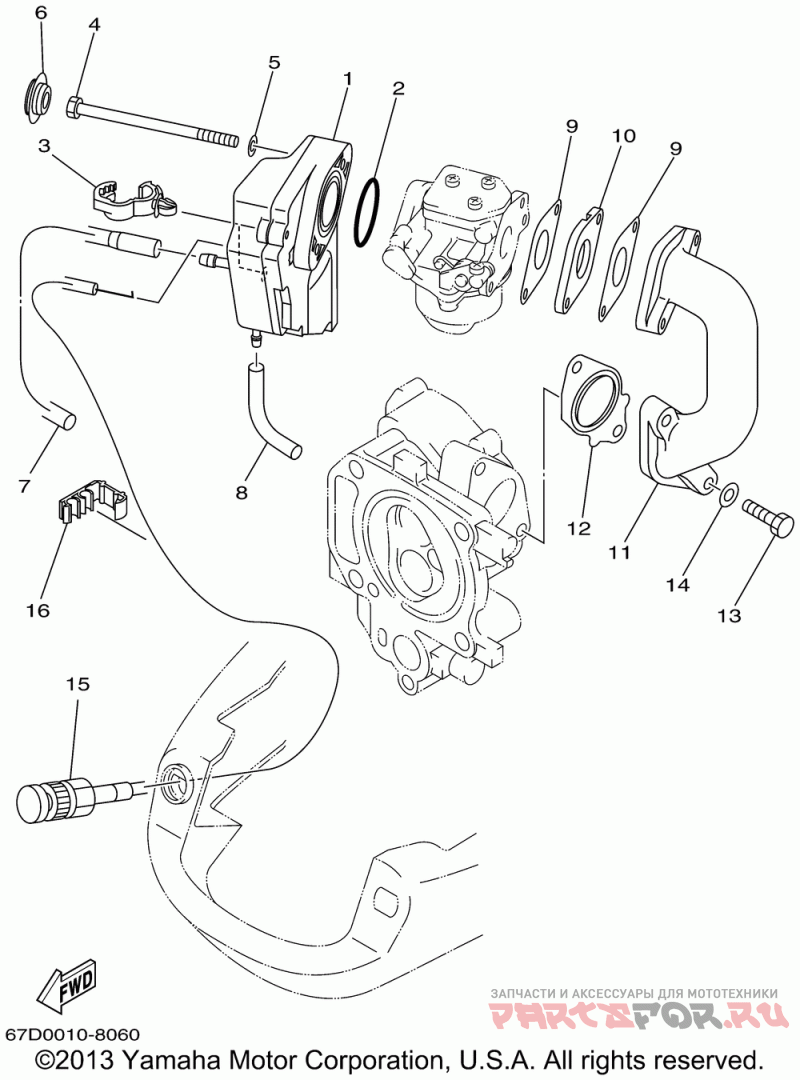 6
4
5
1
2
3
9
10
9
7
8
12
11
14
13
16
15
FWD
67D0010-8060
ЗАПЧАСТИ И АКСЕССУАРЫ ДЛЯ МОТОТЕХНИКИ
PARTSFOR.RU
©2013 Yamaha Motor Corporation, U.S.A. All rights reserved.