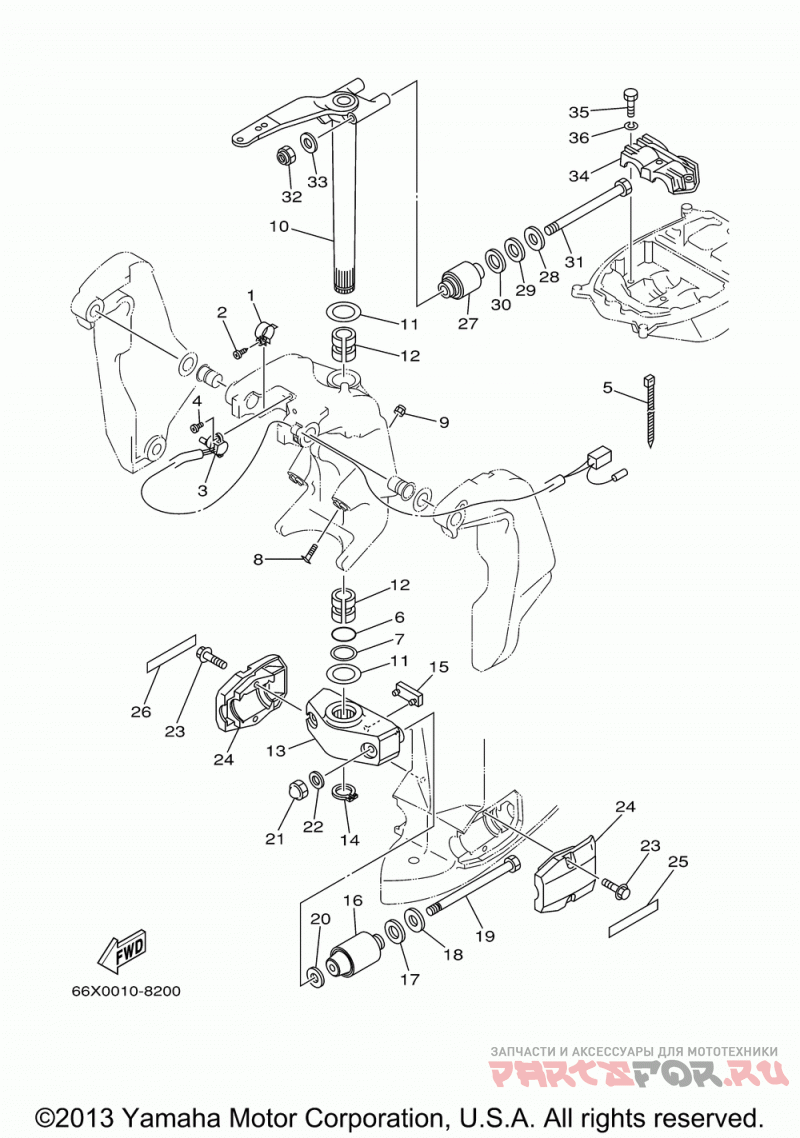 35
36
34
32
33
10
31
28
29
30
27
1
2
11
12
5
4
9
3
8
12
6
7
11
15
26
23
24
13
21
22
14
24
23
25
20
16
17
18
19
FWD
66X0010-8200
ЗАПЧАСТИ И АКСЕССУАРЫ ДЛЯ МОТОТЕХНИКИ
PARTSFOR.RU
©2013 Yamaha Motor Corporation, U.S.A. All rights reserved.