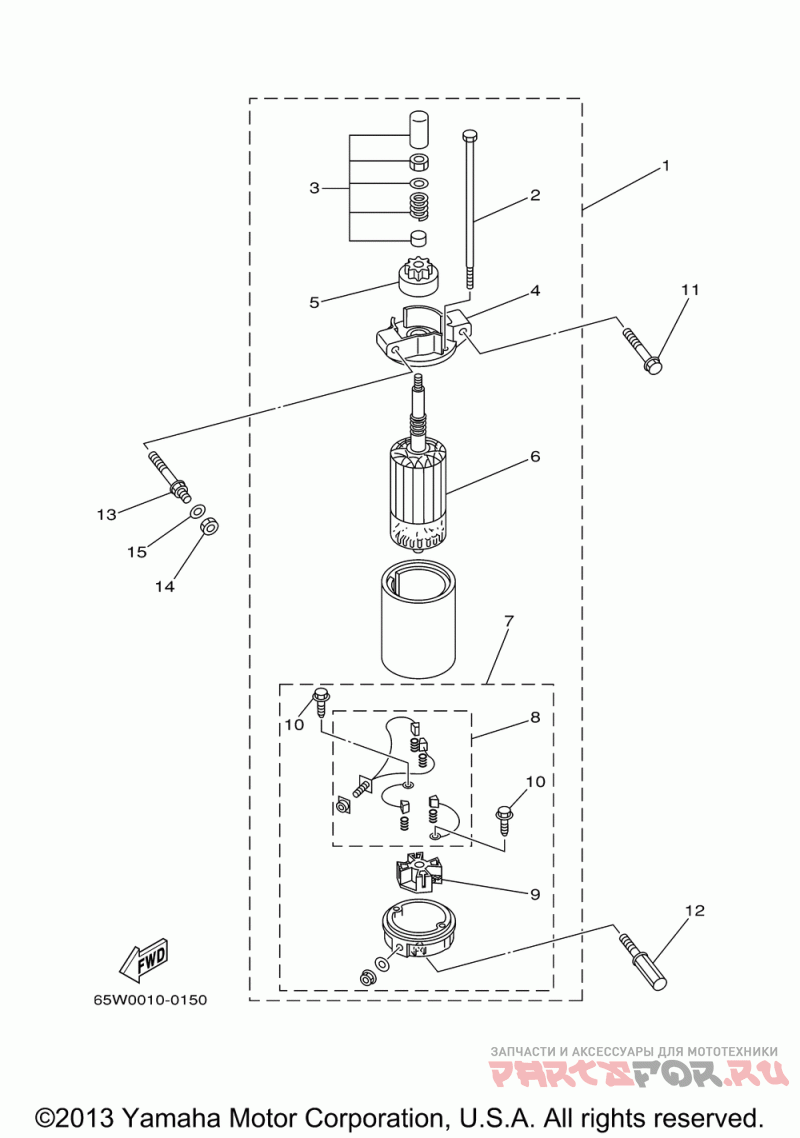 1
2
3
4
5
11
6
13
15
14
7
8
10
10
9
12
FWD
65W0010-0150
ЗАПЧАСТИ И АКСЕССУАРЫ ДЛЯ МОТОТЕХНИКИ
PARTSFOR.RU
©2013 Yamaha Motor Corporation, U.S.A. All rights reserved.