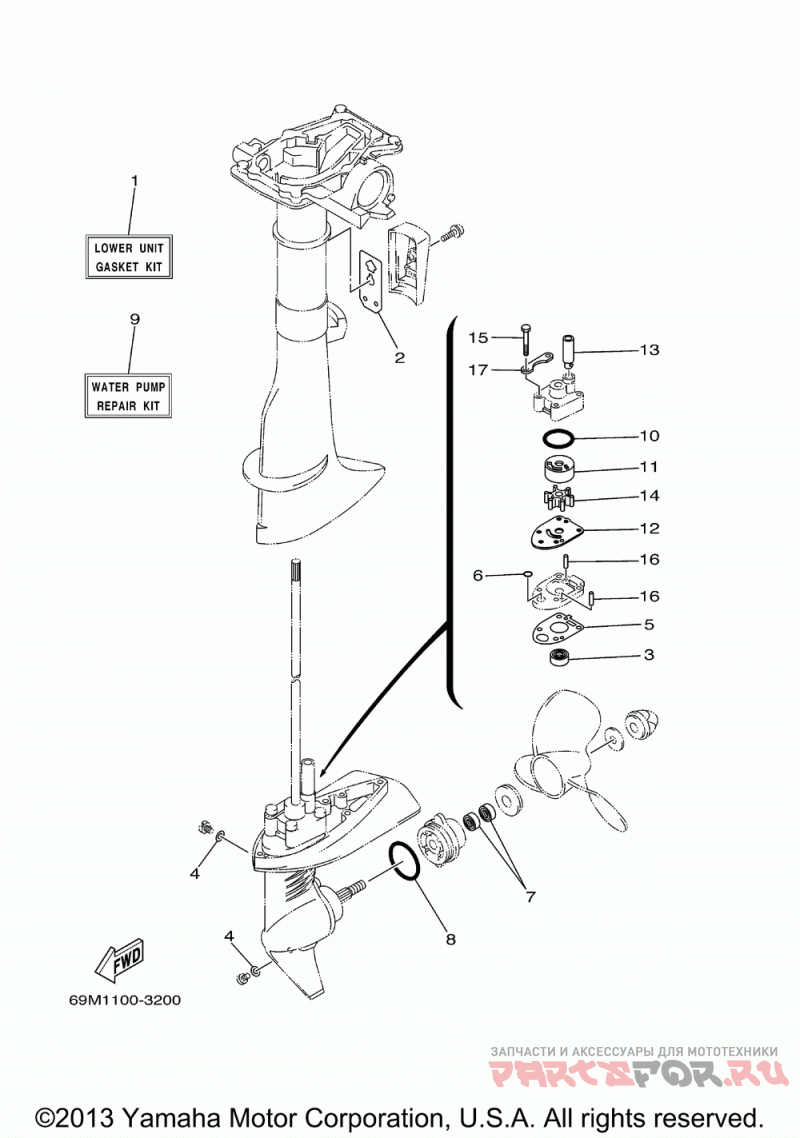 1
LOWER UNIT
GASKET KIT

9
WATER PUMP
REPAIR KIT

2

15
17
13
10
11
14
12
16
6
16
5
3

4
7
8
4

FWD

69M1100-3200

ЗАПЧАСТИ И АКСЕССУАРЫ ДЛЯ МОТОТЕХНИКИ
PARTSFOR.RU

©2013 Yamaha Motor Corporation, U.S.A. All rights reserved.