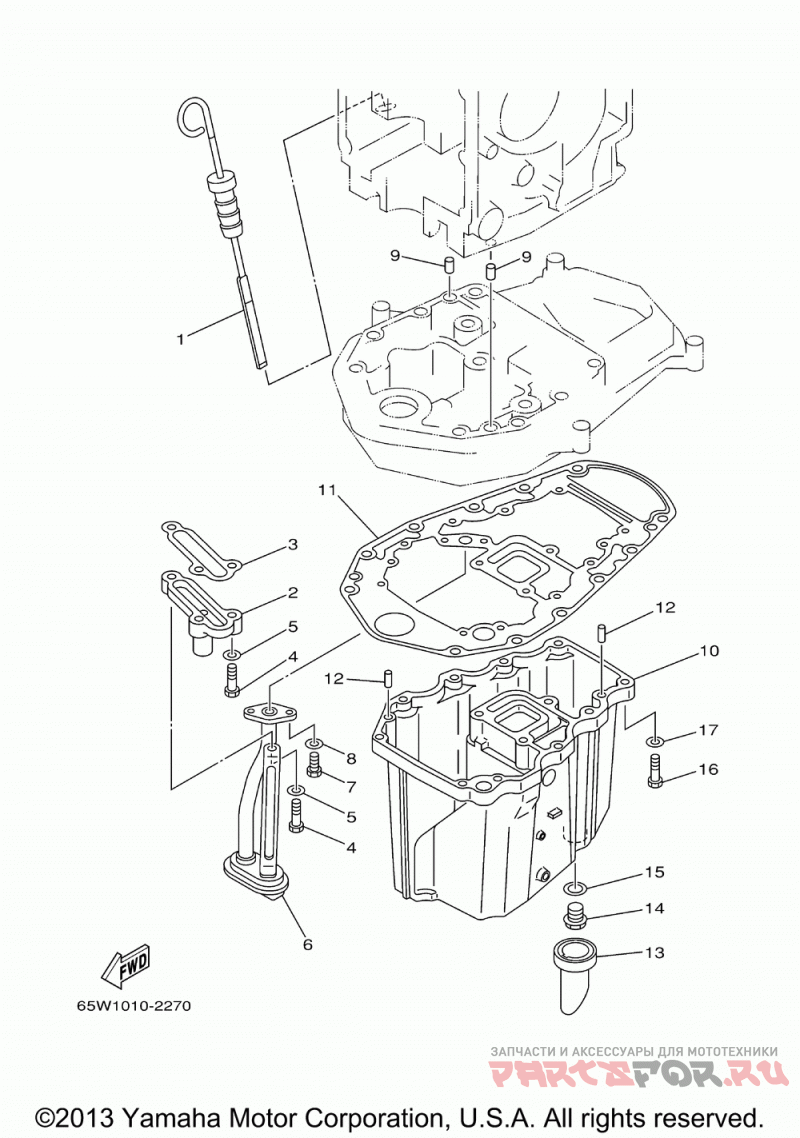 9
9
1
11
3
2
5
4
12
12
10
8
7
5
4
17
16
15
14
13
6
FWD
65W1010-2270
ЗАПЧАСТИ И АКСЕССУАРЫ ДЛЯ МОТОТЕХНИКИ
PARTSFOR.RU
©2013 Yamaha Motor Corporation, U.S.A. All rights reserved.