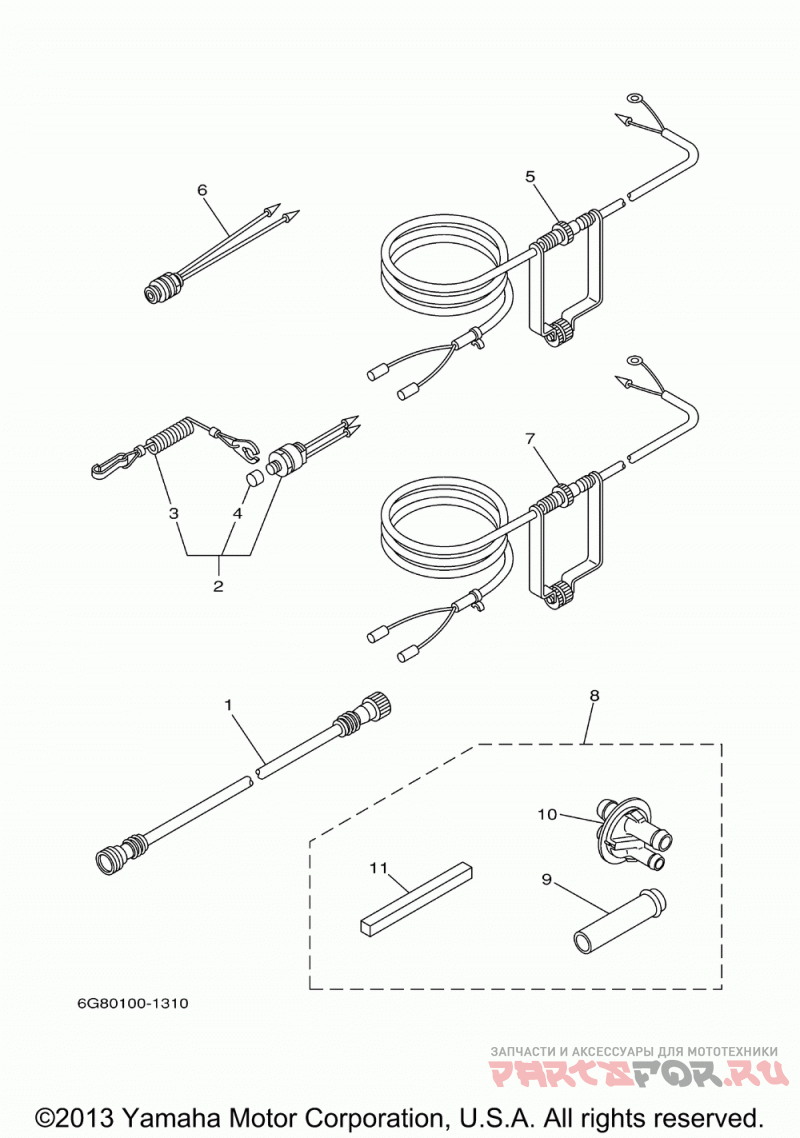 6
5
7
3
4
2
1
8
10
11
9
6G80100-1310
ЗАПЧАСТИ И АКСЕССУАРЫ ДЛЯ МОТОТЕХНИКИ
PARTSFOR.RU
©2013 Yamaha Motor Corporation, U.S.A. All rights reserved.