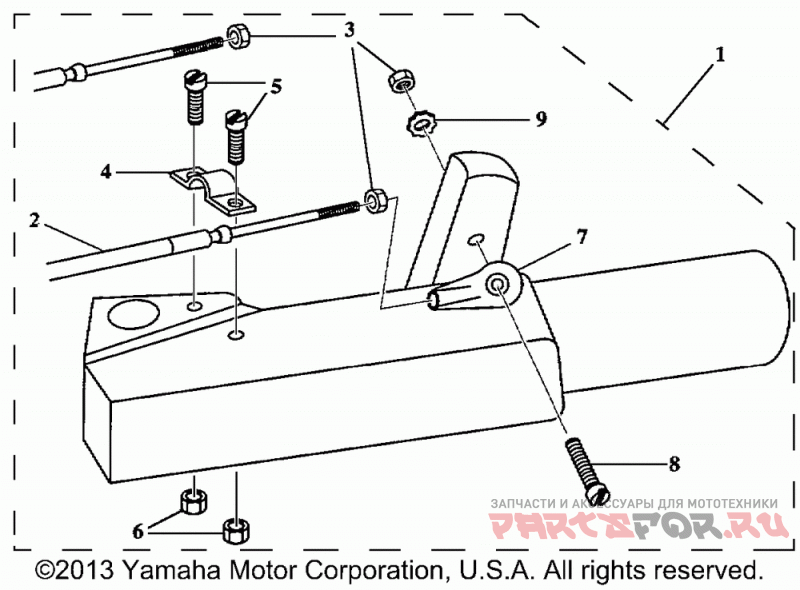 3
1
5
9
4
2
7
8
6
ЗАПЧАСТИ И АКСЕССУАРЫ ДЛЯ МОТОТЕХНИКИ
PARTSFOR.RU
©2013 Yamaha Motor Corporation, U.S.A. All rights reserved.