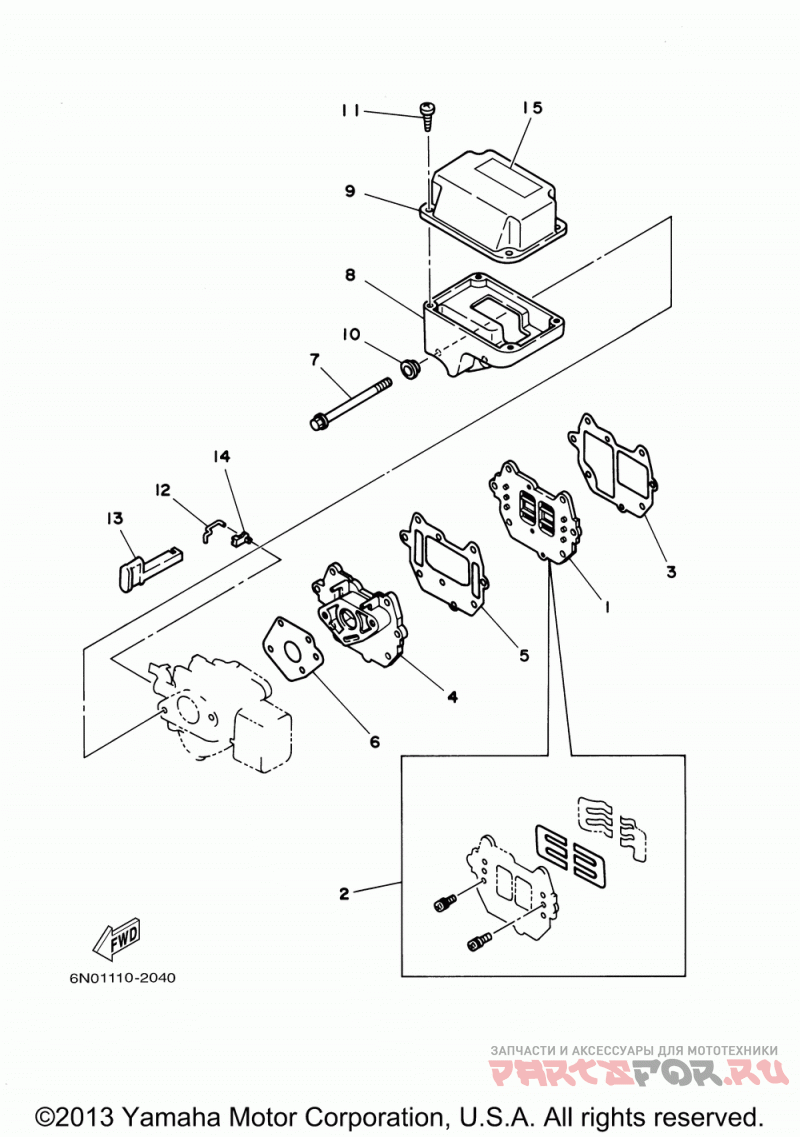 11
15
9
8
10
7
14
12
13
3
1
5
4
6
2
FWD
6N01110-2040
ЗАПЧАСТИ И АКСЕССУАРЫ ДЛЯ МОТОТЕХНИКИ
PARTSFOR.RU
©2013 Yamaha Motor Corporation, U.S.A. All rights reserved.