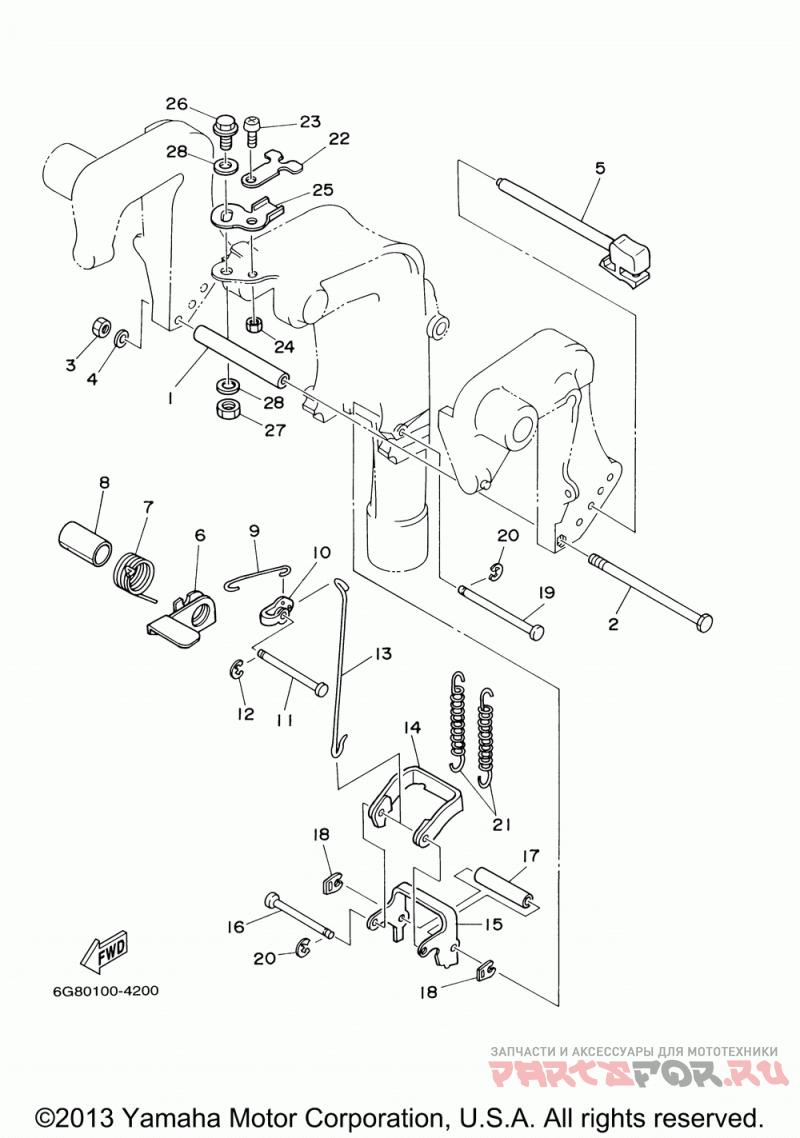 26
23
22
28
25
5
3
4
24
1
28
27
8
7
6
9
10
20
19
2
13
12
11
14
21
18
17
16
15
20
18
FWD
6G80100-4200
ЗАПЧАСТИ И АКСЕССУАРЫ ДЛЯ МОТОТЕХНИКИ
PARTSFOR.RU
©2013 Yamaha Motor Corporation, U.S.A. All rights reserved.