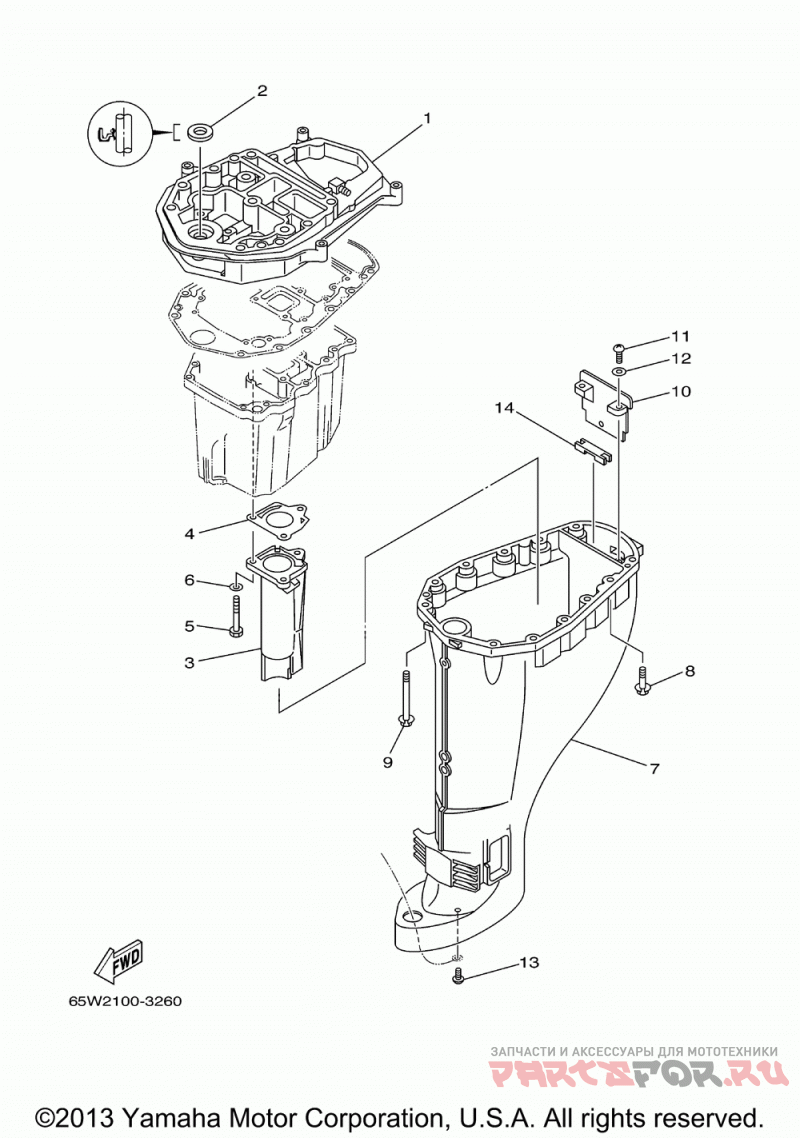 2
1
11
12
10
14
4
6
5
3
8
9
7
13
FWD
65W2100-3260
ЗАПЧАСТИ И АКСЕССУАРЫ ДЛЯ МОТОТЕХНИКИ
PARTSFOR.RU
©2013 Yamaha Motor Corporation, U.S.A. All rights reserved.