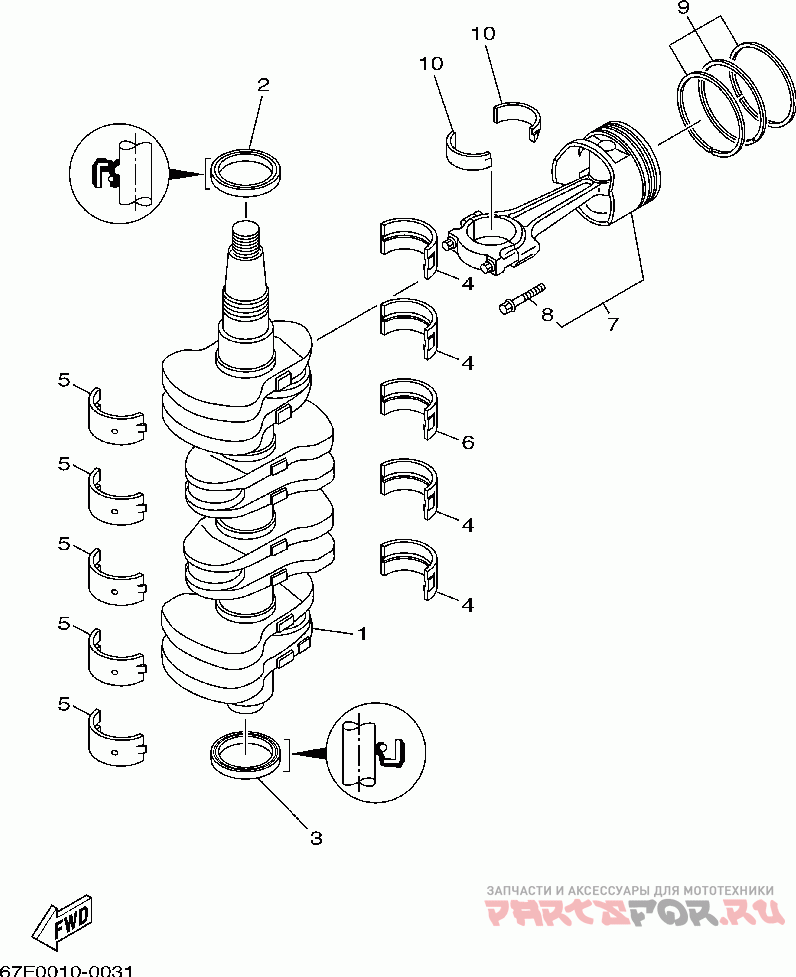 9
10
10
2
4
8
7
4
5
6
5
4
5
4
5
1
5
3
FWD
ЗАПЧАСТИ И АКСЕССУАРЫ ДЛЯ МОТОТЕХНИКИ
PARTSFOR.RU
67F0010-0031