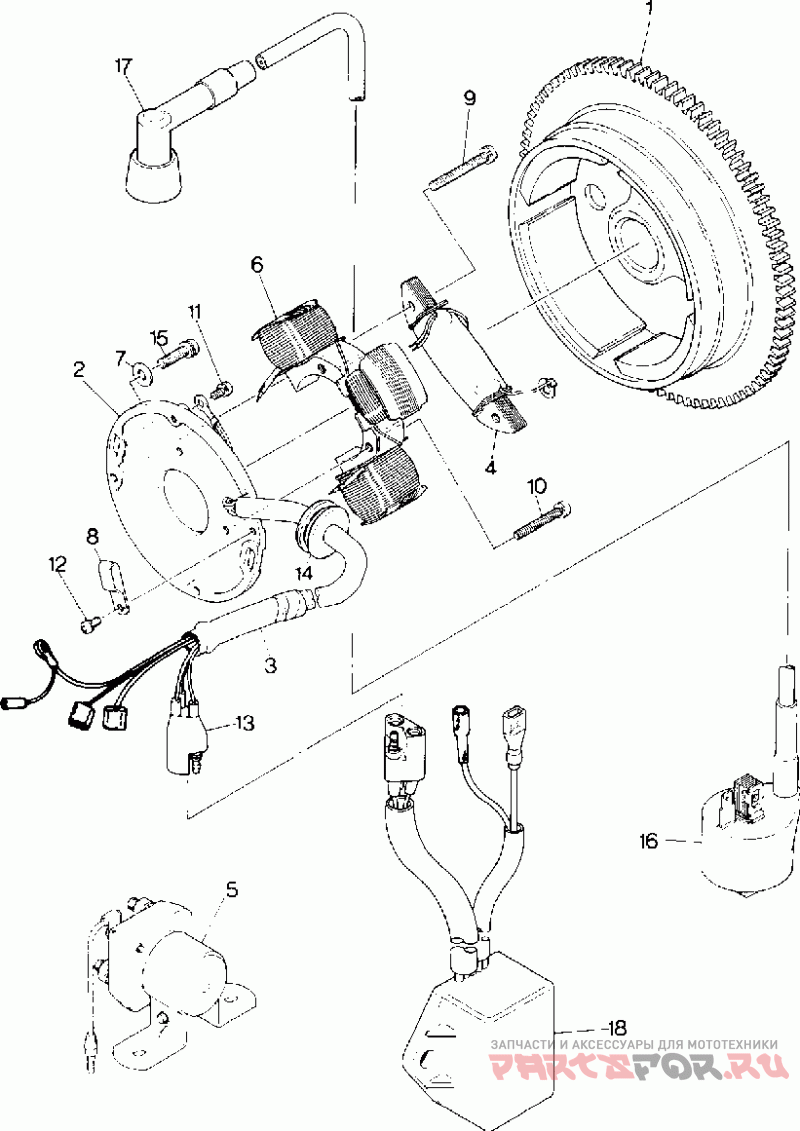 1
17
9
6
11
15
7
2
4
10
8
12
14
3
13
16
5
18
ЗАПЧАСТИ И АКСЕССУАРЫ ДЛЯ МОТОТЕХНИКИ
PARTSFOR.RU