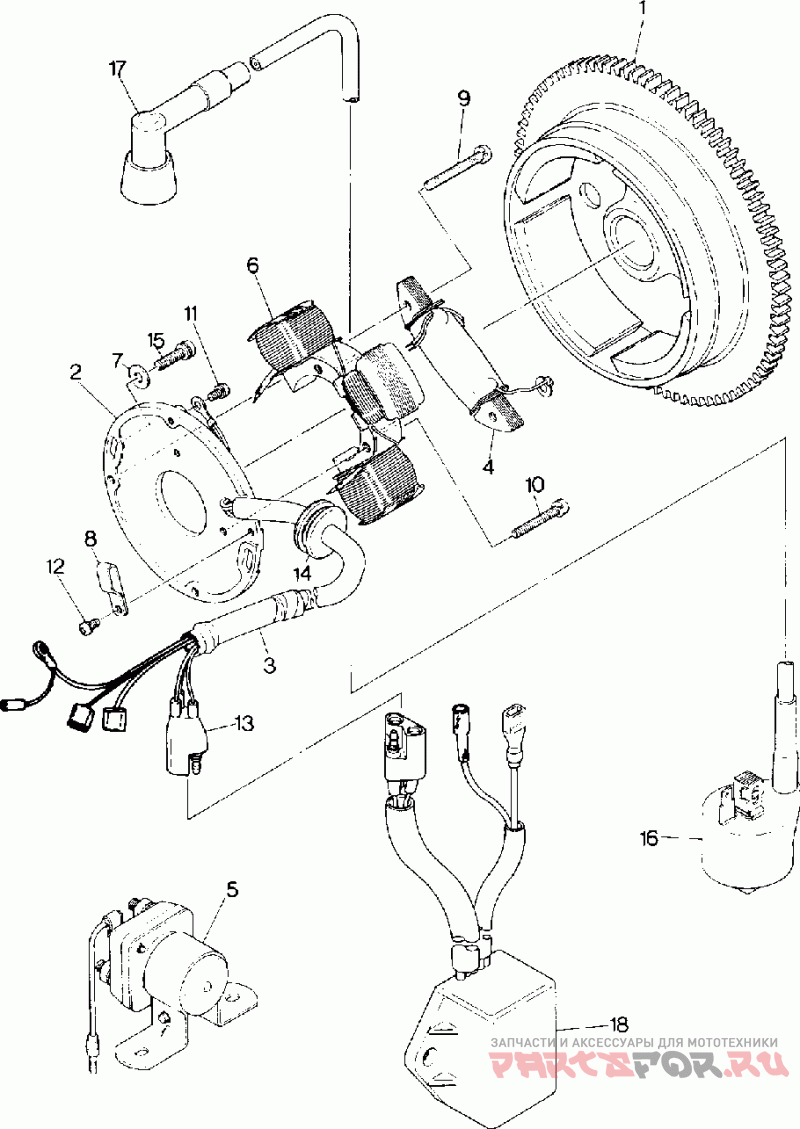 1
17
9
6
11
15
7
2
4
10
8
12
14
3
13
16
5
18
ЗАПЧАСТИ И АКСЕССУАРЫ ДЛЯ МОТОТЕХНИКИ
PARTSFOR.RU