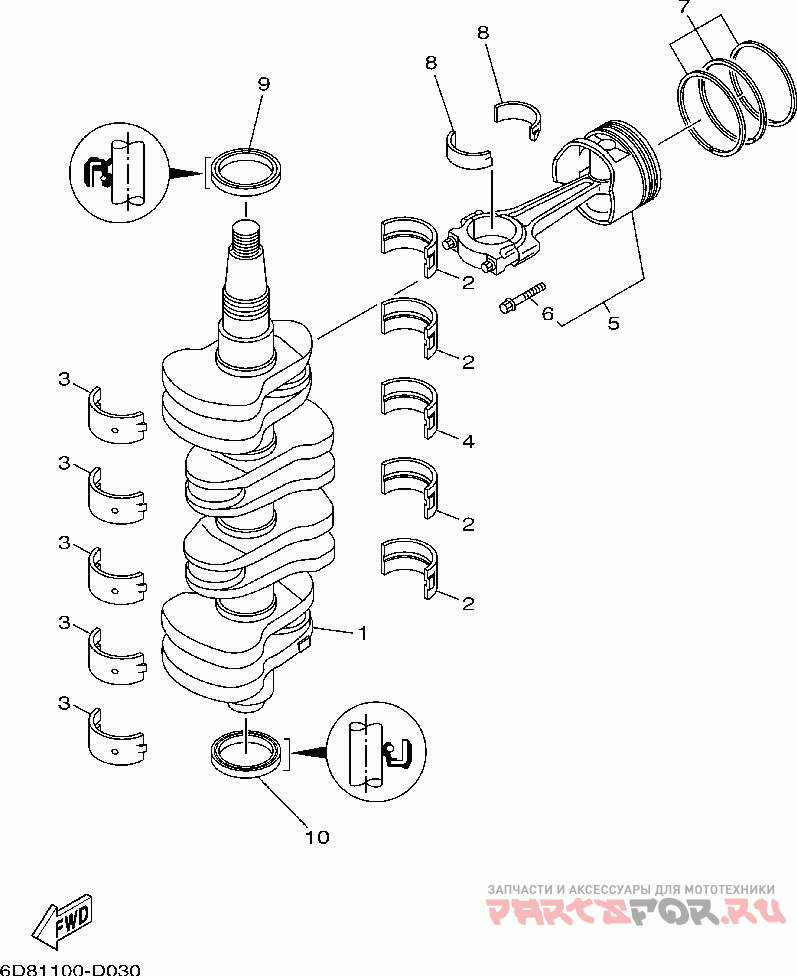 7
8
8
9
2
6
5
2
3
4
3
2
3
2
3
1
3
10
FWD
ЗАПЧАСТИ И АКСЕССУАРЫ ДЛЯ МОТОТЕХНИКИ
PARTSFOR.RU
6D81100-D030