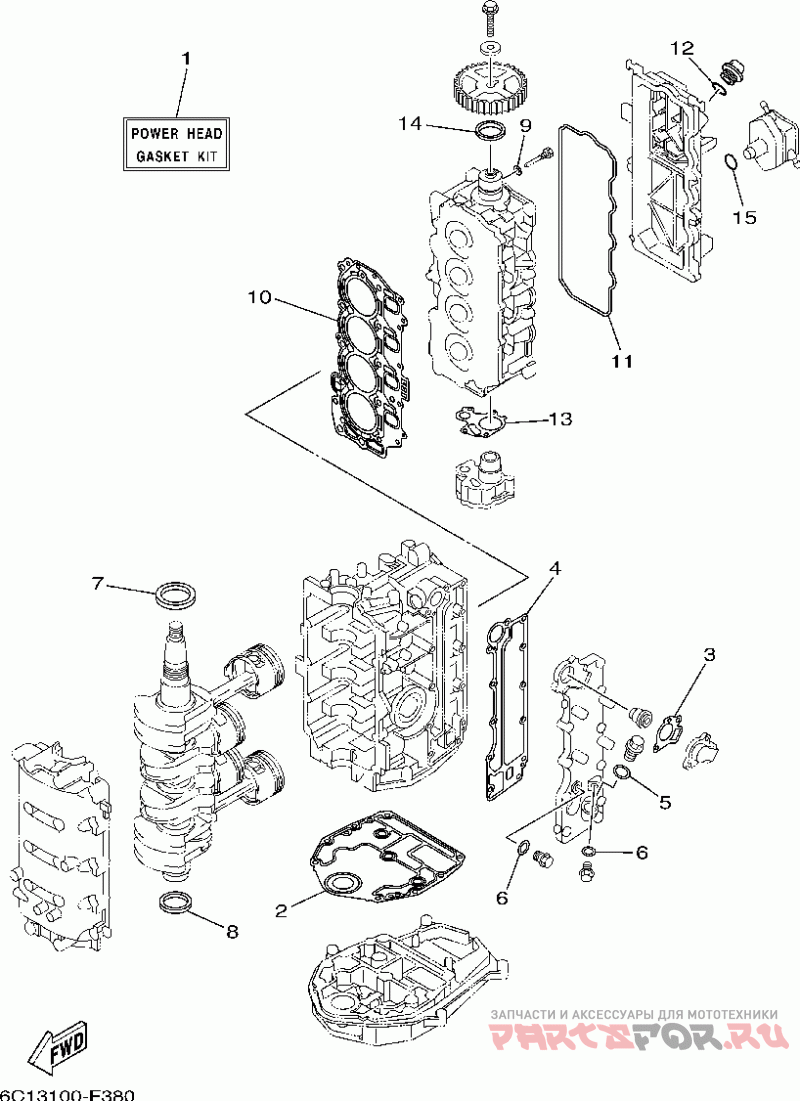 1

POWER HEAD
GASKET KIT

12

14

9

15

10

11

13

7

4

3

5

6

6

2

8

FWD

ЗАПЧАСТИ И АКСЕССУАРЫ ДЛЯ МОТОТЕХНИКИ
PARTSFOR.RU

6C13100-F380