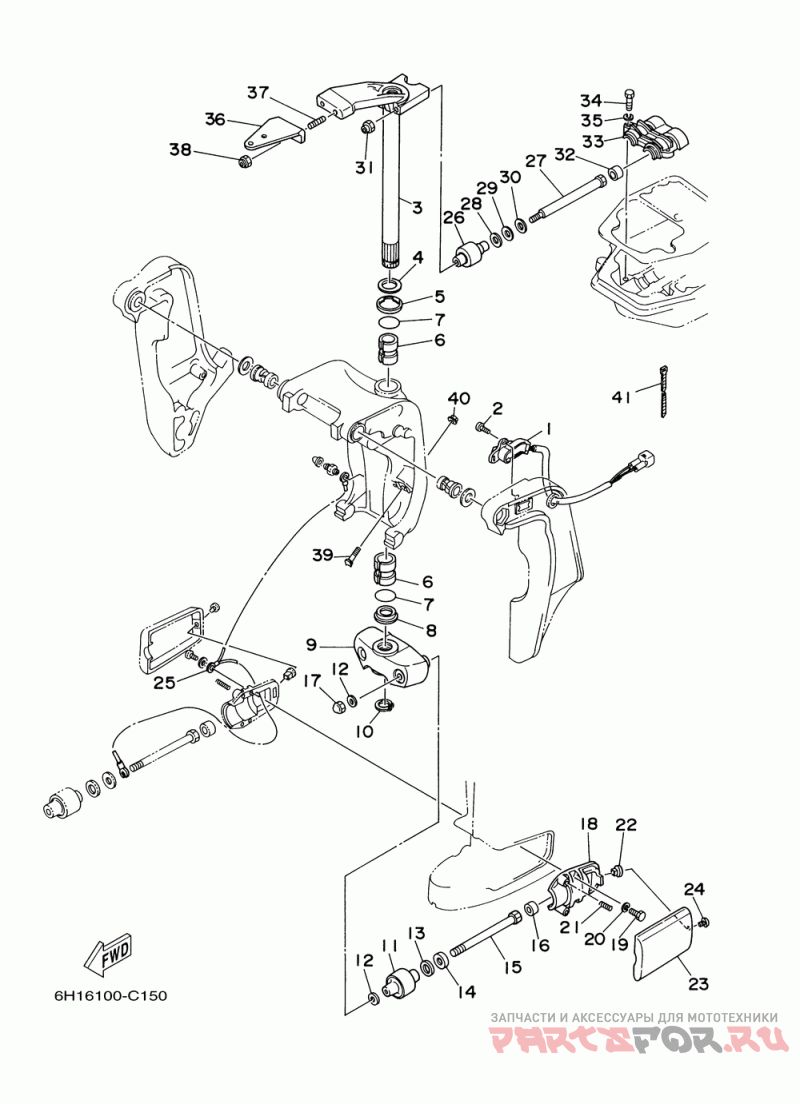 37
36
38
31
3
34
35
33
32
27
30
29
28
26
4
5
7
6
40
2
1
41
39
6
7
8
9
12
17
10
25
18
22
24
21
20
19
23
16
15
13
11
14
12
FWD
6H16100-C150
ЗАПЧАСТИ И АКСЕССУАРЫ ДЛЯ МОТОТЕХНИКИ
PARTSFOR.RU