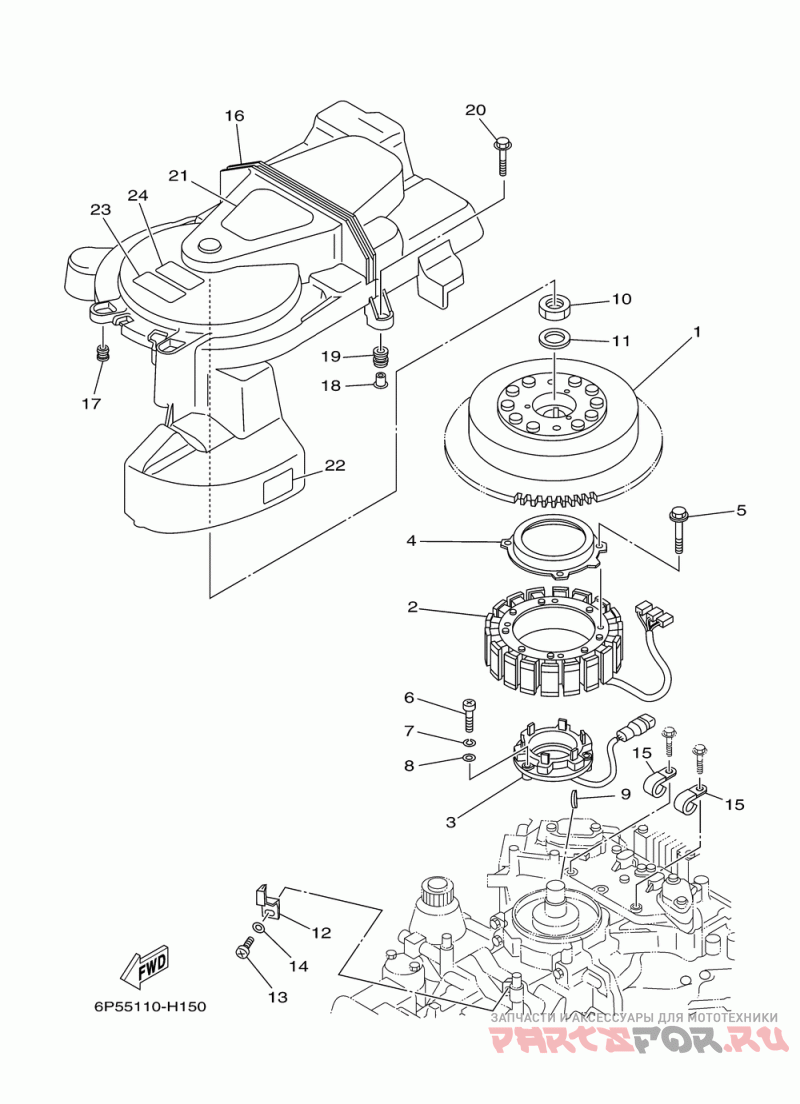 16
20
21
24
23
10
11
1
19
18
17
22
5
4
2
6
7
8
15
9
15
3
12
14
13
FWD
6P55110-H150
ЗАПЧАСТИ И АКСЕССУАРЫ ДЛЯ МОТОТЕХНИКИ
PARTSFOR.RU