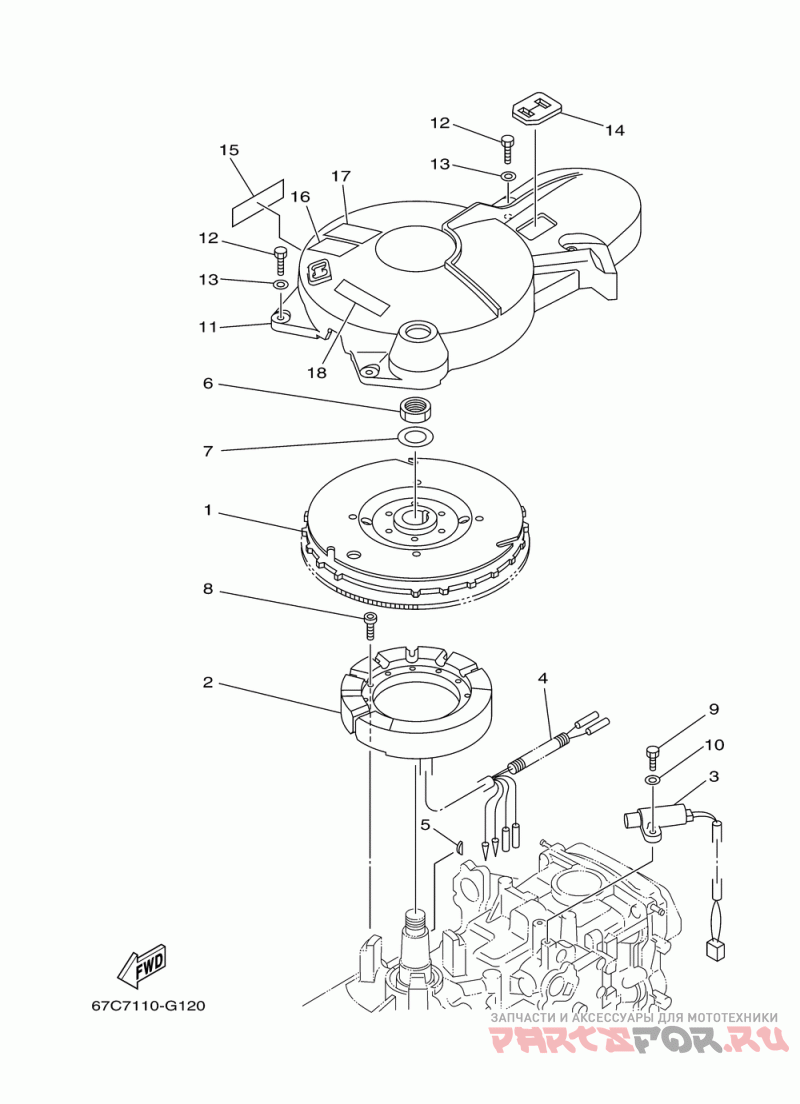 12
14
13
15
17
16
12
13
11
18
6
7
1
8
2
4
9
10
3
5
FWD
67C7110-G120
ЗАПЧАСТИ И АКСЕССУАРЫ ДЛЯ МОТОТЕХНИКИ
PARTSFOR.RU