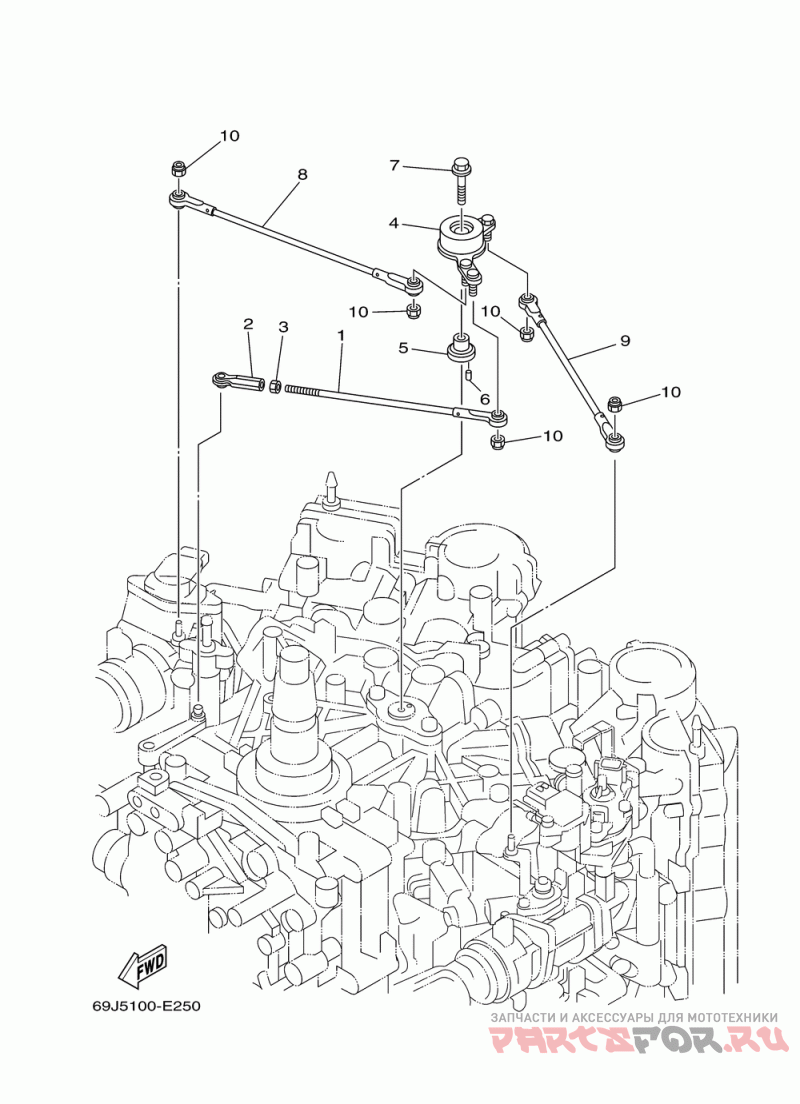 10
8
7
4
10
10
9
2
3
1
5
6
10
10
FWD
69J5100-E250
ЗАПЧАСТИ И АКСЕССУАРЫ ДЛЯ МОТОТЕХНИКИ
PARTSFOR.RU