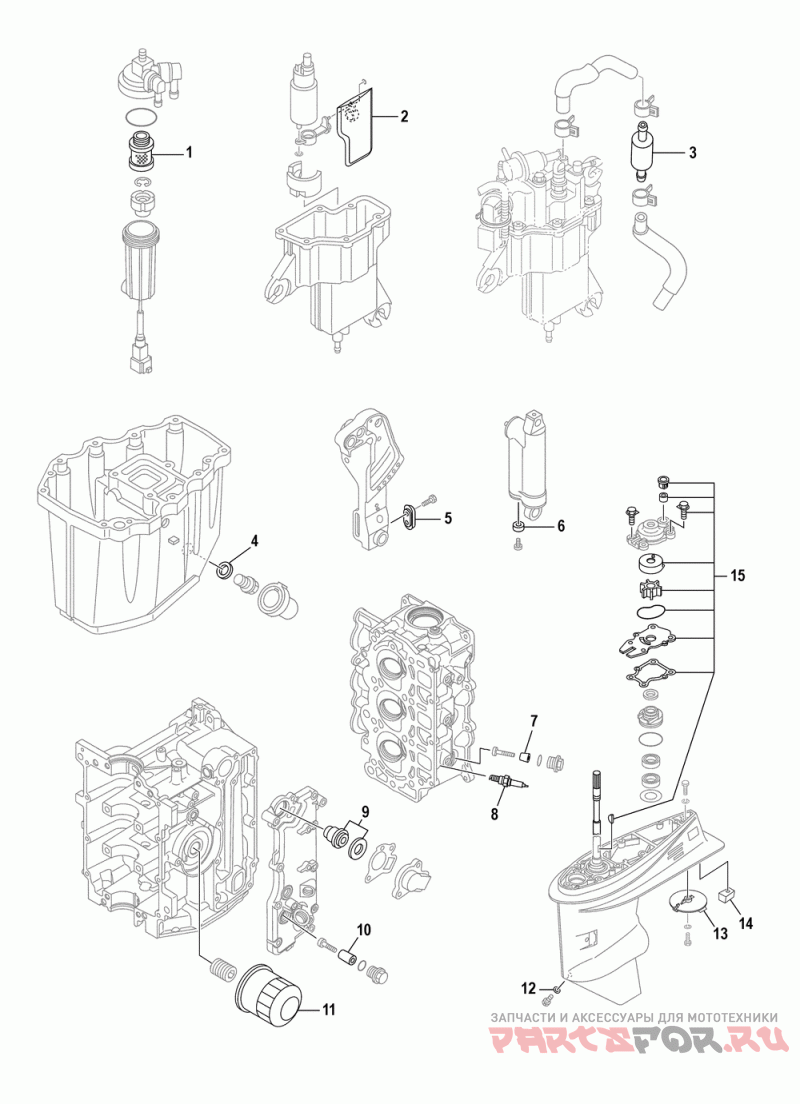 1
2
3
4
5
6
15
7
8
9
10
11
12
13
14
ЗАПЧАСТИ И АКСЕССУАРЫ ДЛЯ МОТОТЕХНИКИ
PARTSFOR.RU