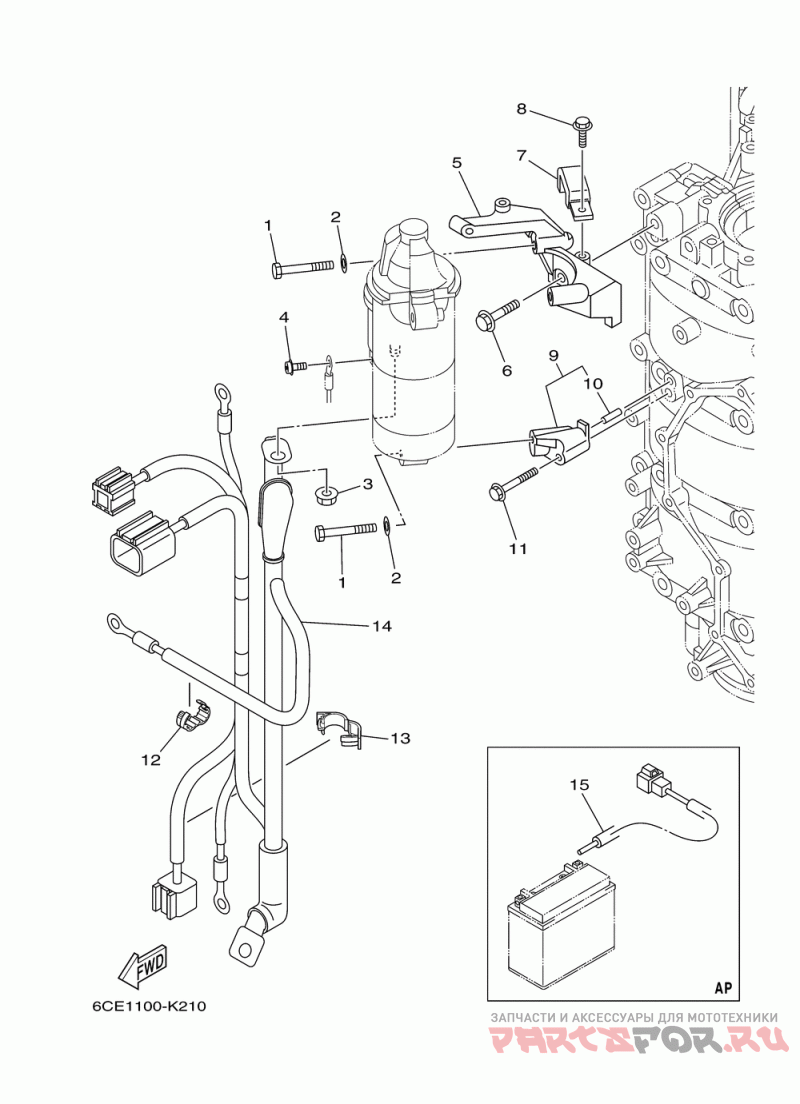 8
7
5
1
2
4
6
9
10
3
11
1
2
14
12
13
15
FWD
AP
6CE1100-K210
ЗАПЧАСТИ И АКСЕССУАРЫ ДЛЯ МОТОТЕХНИКИ
PARTSFOR.RU