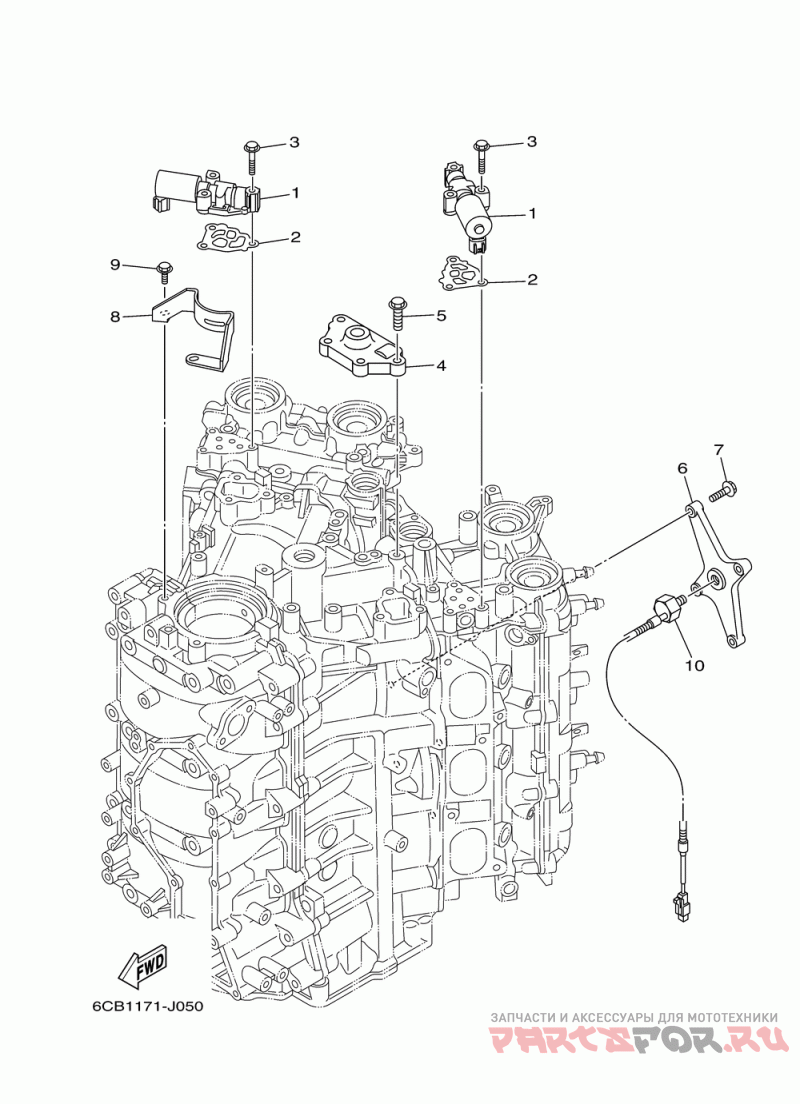 3
1
2
3
1
2
9
8
5
4
7
6
10
FWD
6CB1171-J050
ЗАПЧАСТИ И АКСЕССУАРЫ ДЛЯ МОТОТЕХНИКИ
PARTSFOR.RU