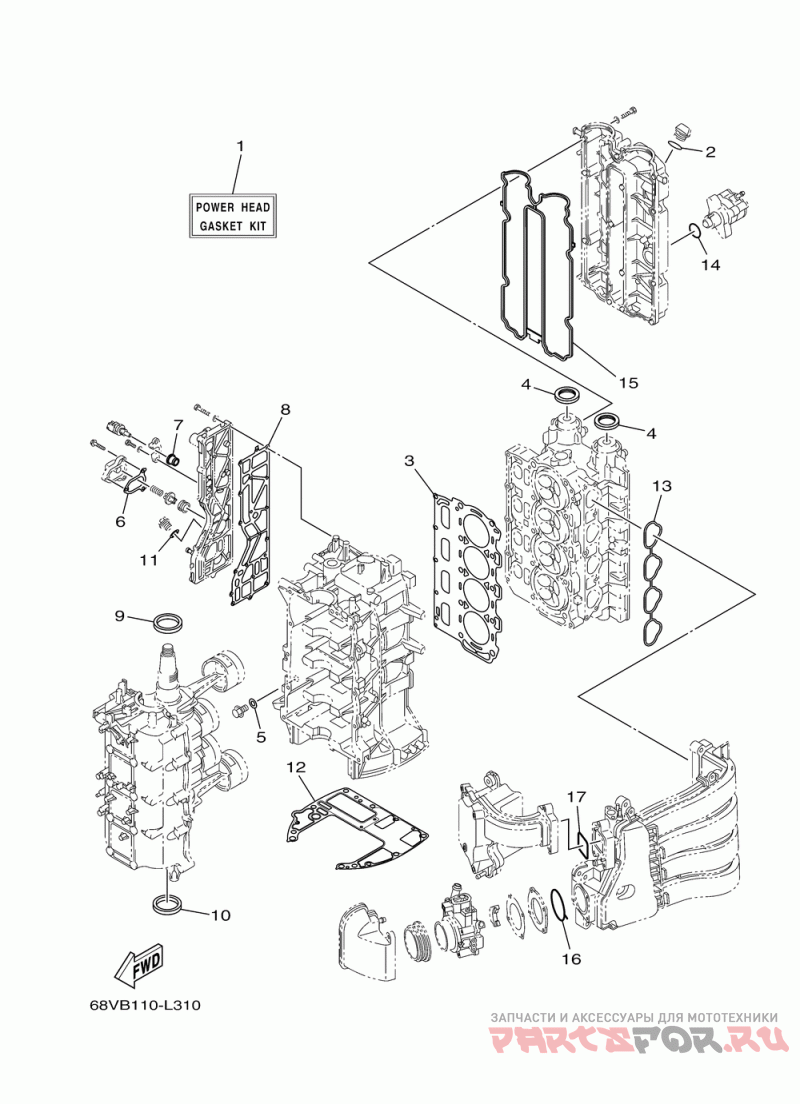 1

POWER HEAD
GASKET KIT

2

14

15

4

4

7

8

3

13

6

11

9

5

12

17

10

16

FWD

68VB110-L310

ЗАПЧАСТИ И АКСЕССУАРЫ ДЛЯ МОТОТЕХНИКИ
PARTSFOR.RU