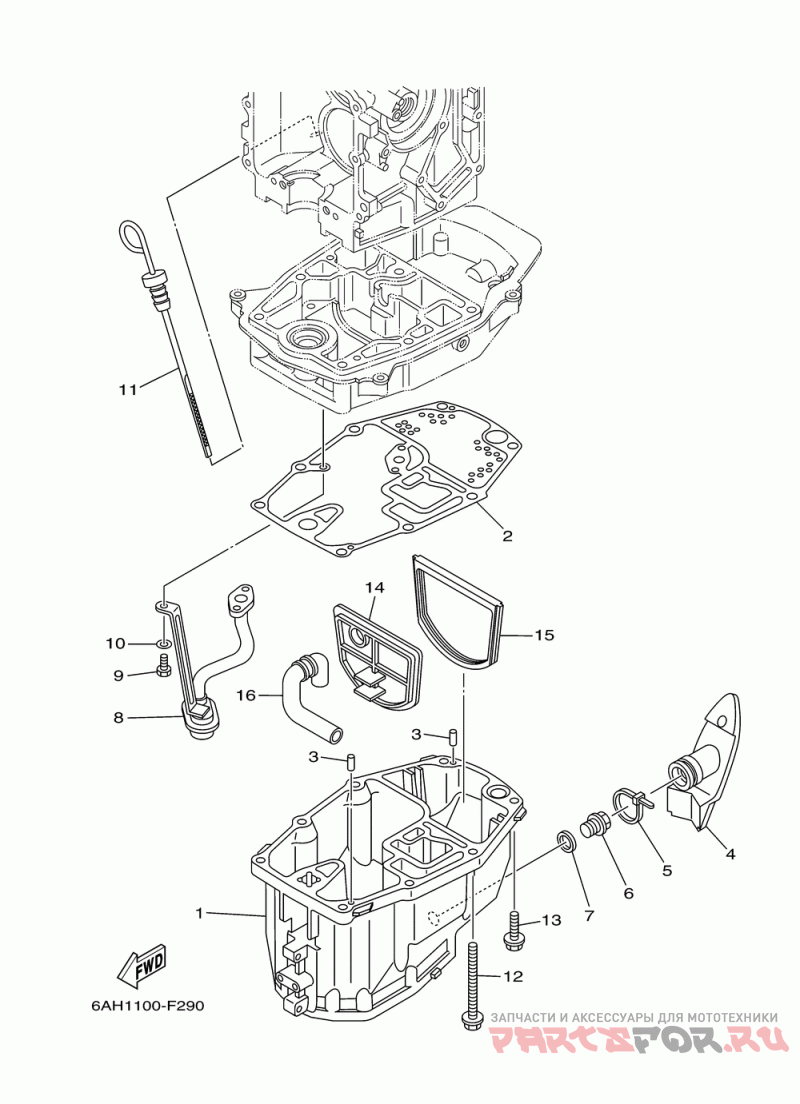 11
2
14
15
10
9
16
8
3
3
4
5
6
7
1
13
12
FWD
6AH1100-F290
ЗАПЧАСТИ И АКСЕССУАРЫ ДЛЯ МОТОТЕХНИКИ
PARTSFOR.RU