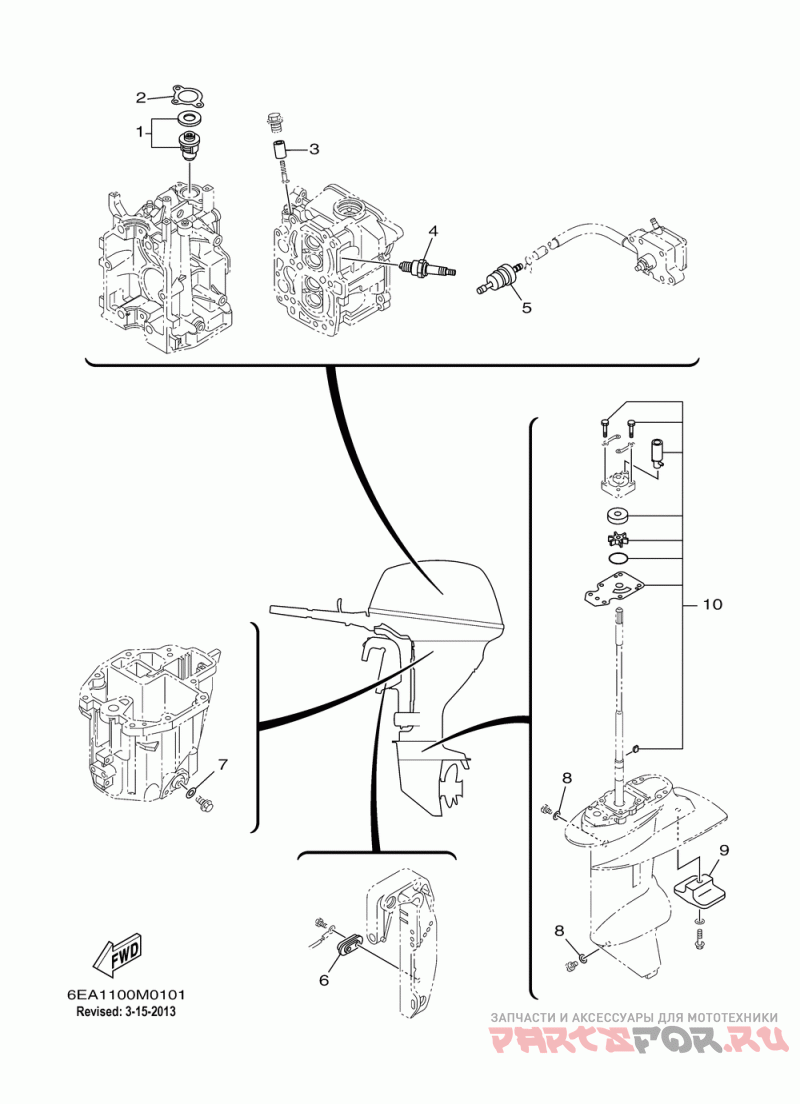 2
1
3
4
5
10
7
8
9
8
6
FWD
6EA1100M0101
Revised: 3-15-2013
ЗАПЧАСТИ И АКСЕССУАРЫ ДЛЯ МОТОТЕХНИКИ
PARTSFOR.RU