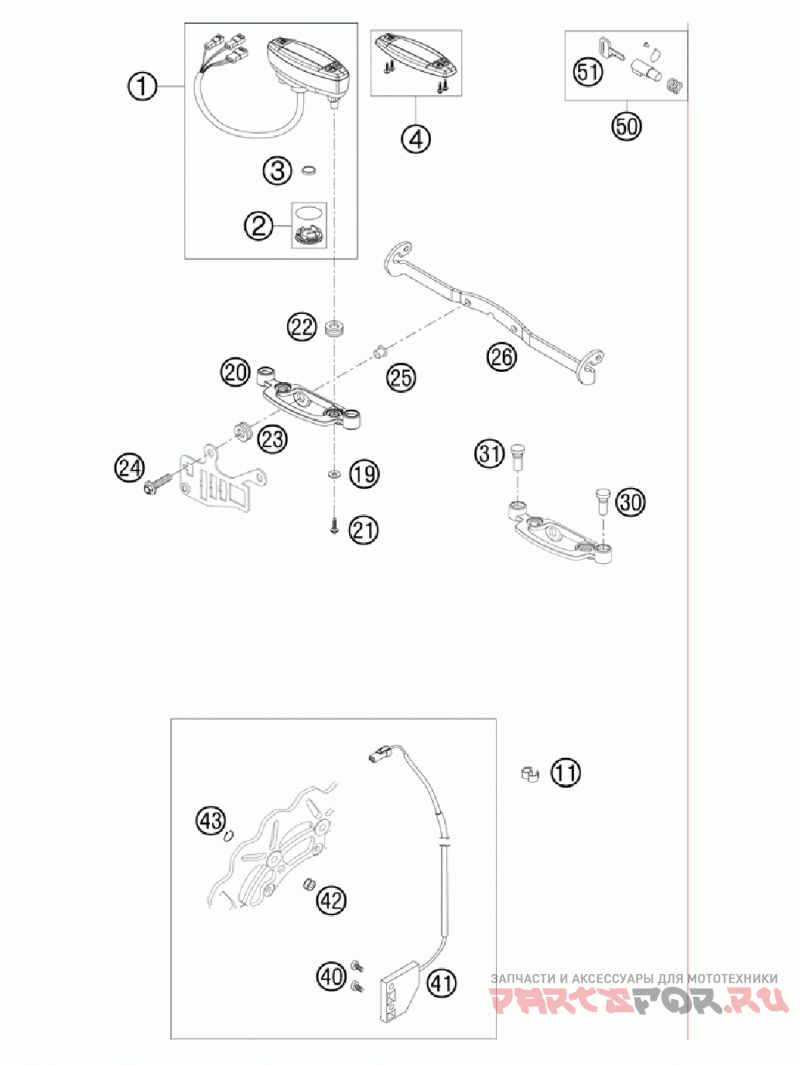 1
4
51
50
3
2
22
26
20
25
23
24
19
21
31
30
11
43
42
40
41
ЗАПЧАСТИ И АКСЕССУАРЫ ДЛЯ МОТОТЕХНИКИ
PARTSFOR.RU