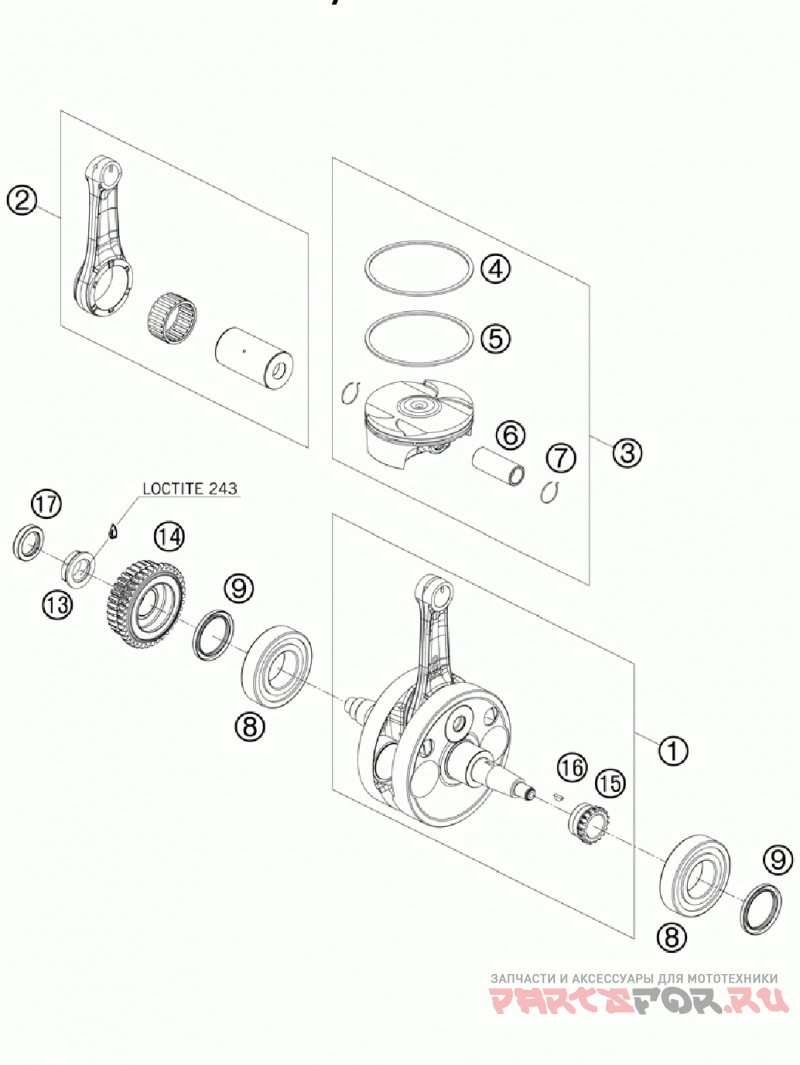 2
4
5
6
7
3
17
LOCTITE 243
14
13
9
8
1
16
15
9
8
ЗАПЧАСТИ И АКСЕССУАРЫ ДЛЯ МОТОТЕХНИКИ
PARTSFOR.RU