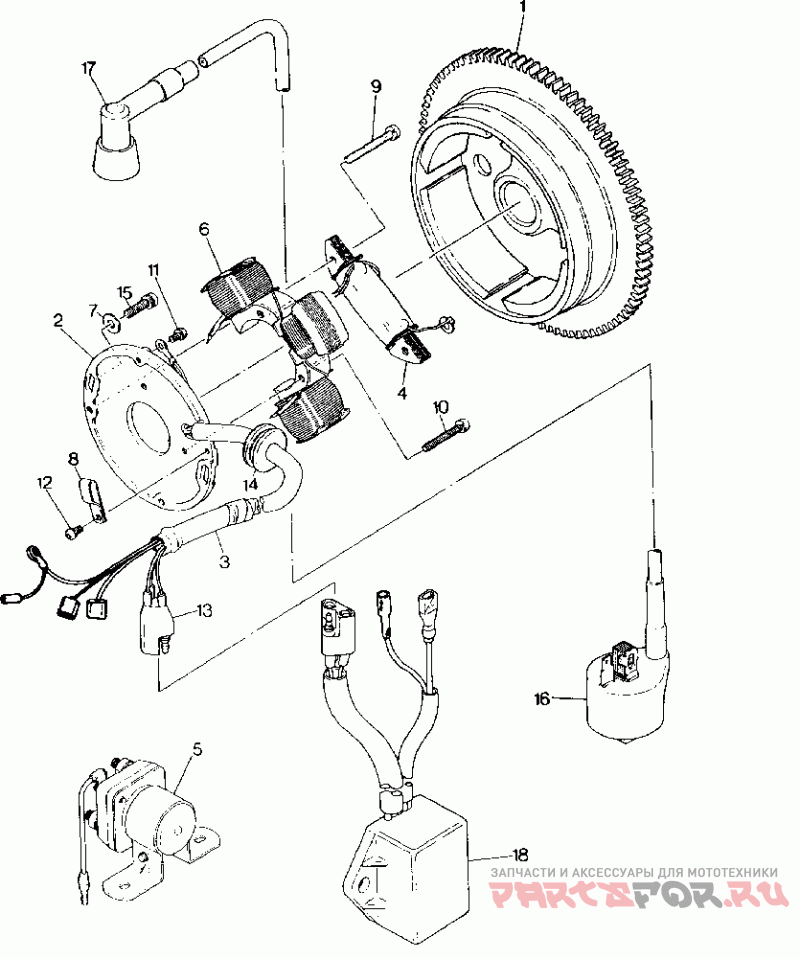 1
17
9
6
11
15
7
2
4
10
8
12
14
3
13
16
5
18
ЗАПЧАСТИ И АКСЕССУАРЫ ДЛЯ МОТОТЕХНИКИ
PARTSFOR.RU