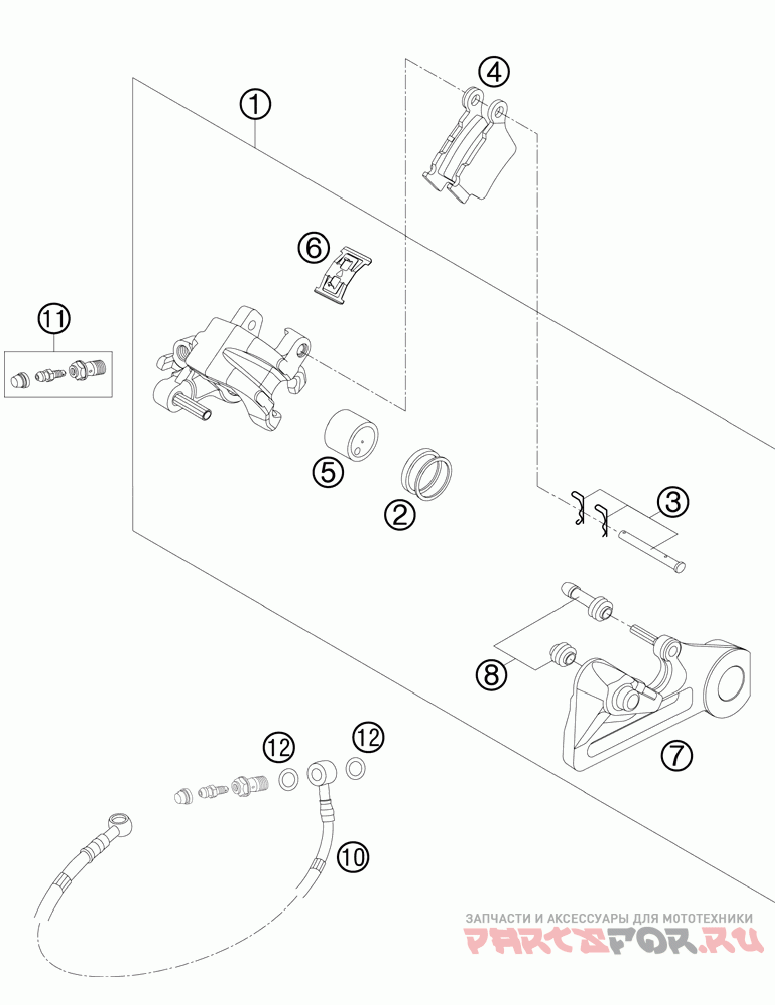 1
4
6
11
5
2
3
8
7
12
12
10
ЗАПЧАСТИ И АКСЕССУАРЫ ДЛЯ МОТОТЕХНИКИ
PARTSFOR.RU