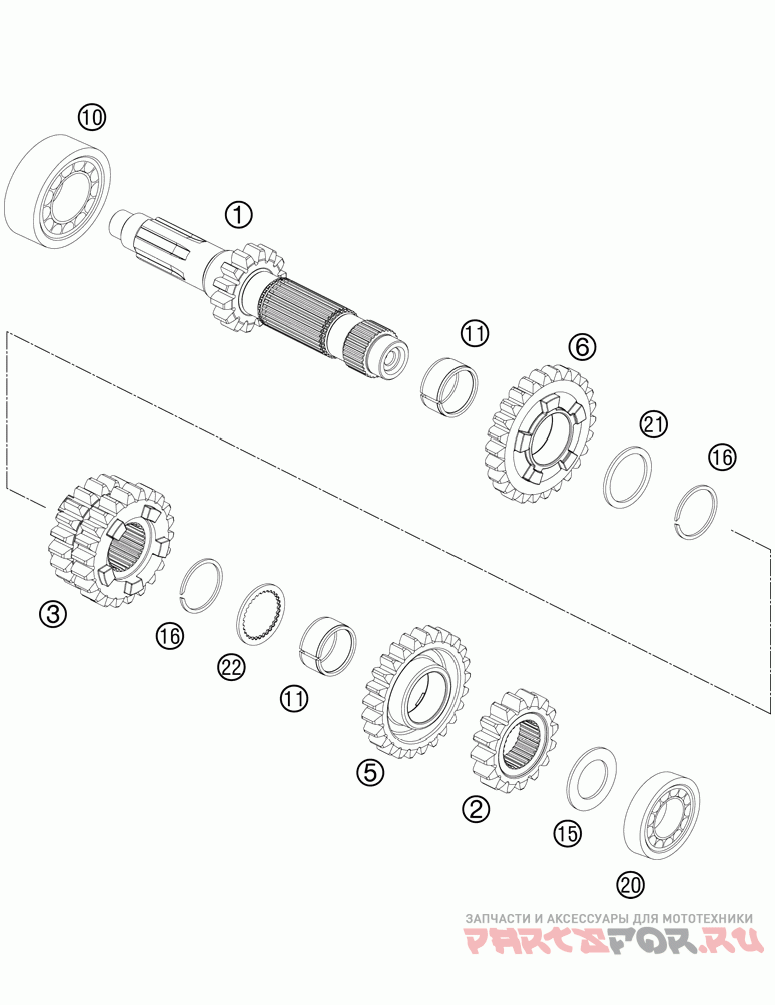 10
1
11
6
21
16
3
16
22
11
5
2
15
20
ЗАПЧАСТИ И АКСЕССУАРЫ ДЛЯ МОТОТЕХНИКИ
PARTSFOR.RU