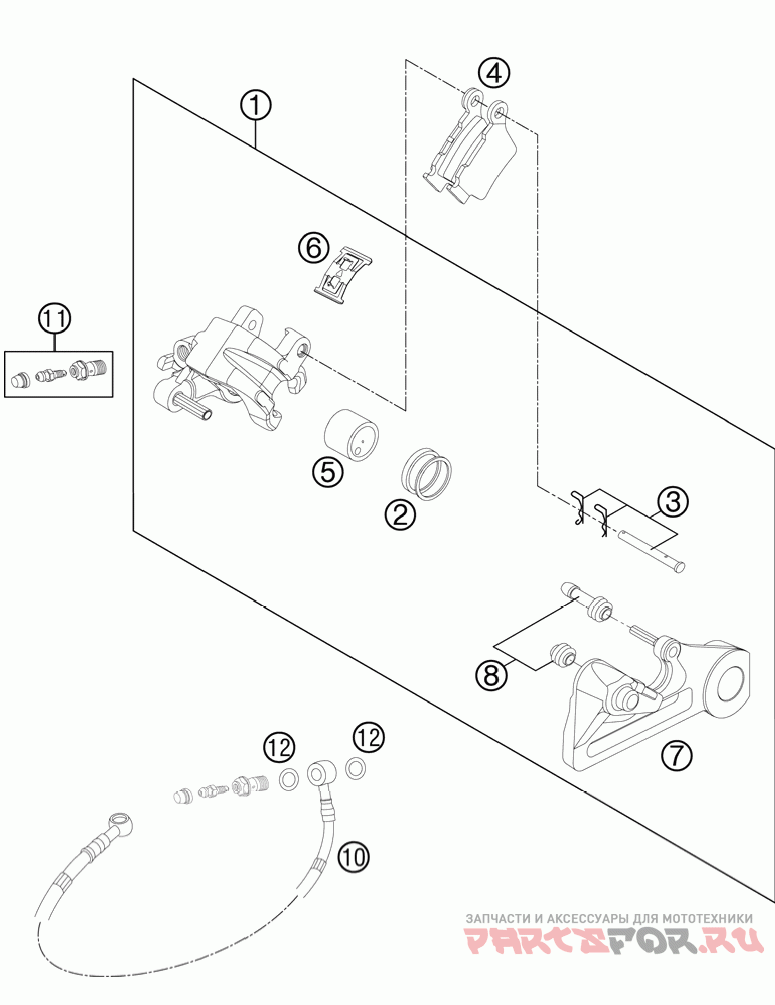 1
4
6
11
5
2
3
8
7
12
12
10
ЗАПЧАСТИ И АКСЕССУАРЫ ДЛЯ МОТОТЕХНИКИ
PARTSFOR.RU