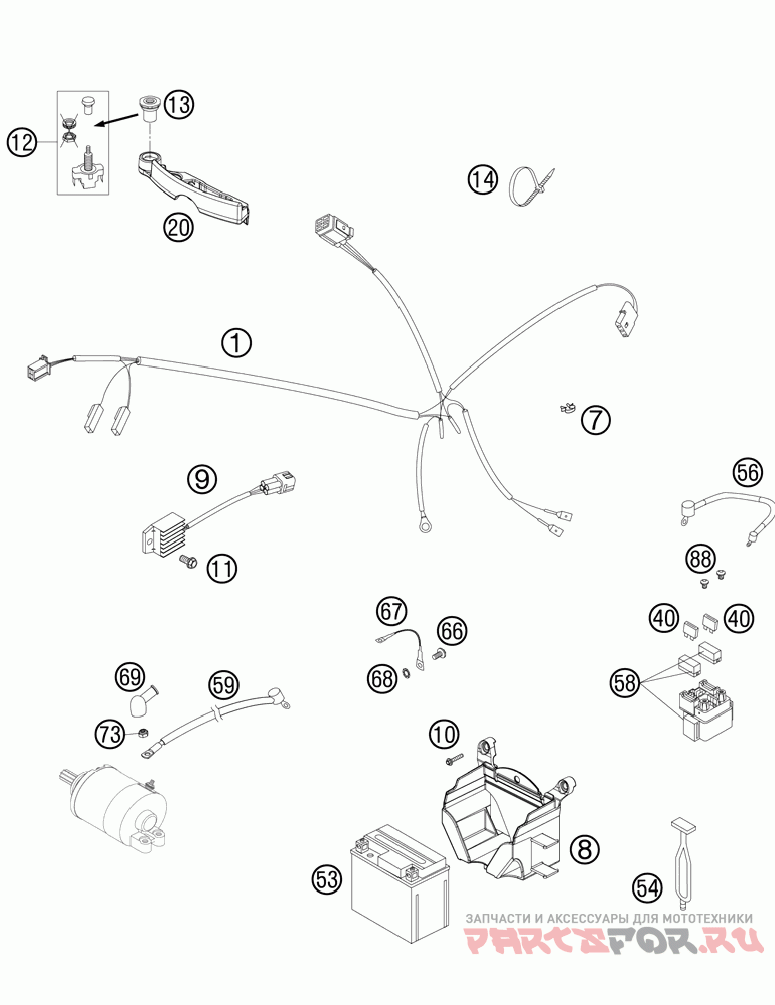 12
13
20
14
1
7
9
11
56
88
40
40
67
66
68
58
69
59
73
10
8
53
54
ЗАПЧАСТИ И АКСЕССУАРЫ ДЛЯ МОТОТЕХНИКИ
PARTSFOR.RU