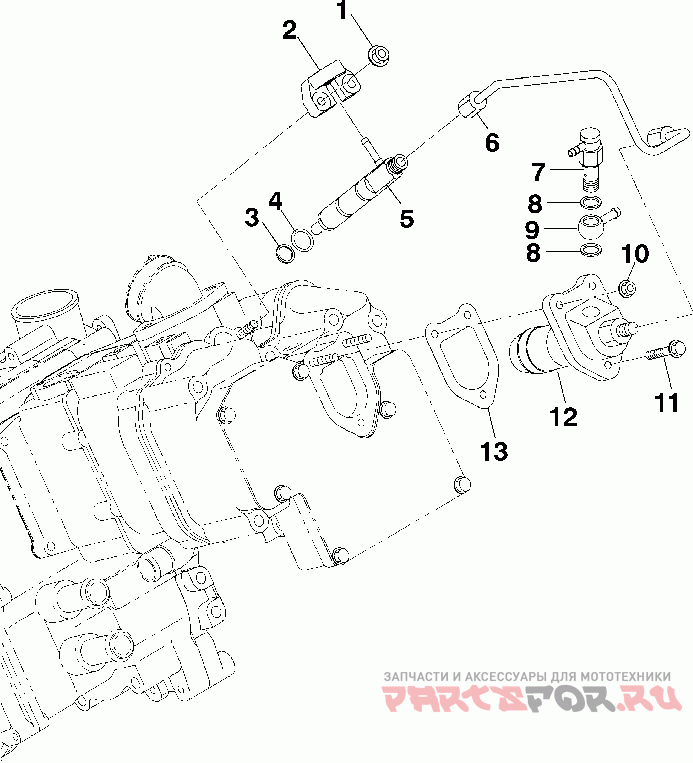 1
2
6
7
8
9
8
10
3
4
5
11
12
13
ЗАПЧАСТИ И АКСЕССУАРЫ ДЛЯ МОТОТЕХНИКИ
PARTSFOR.RU